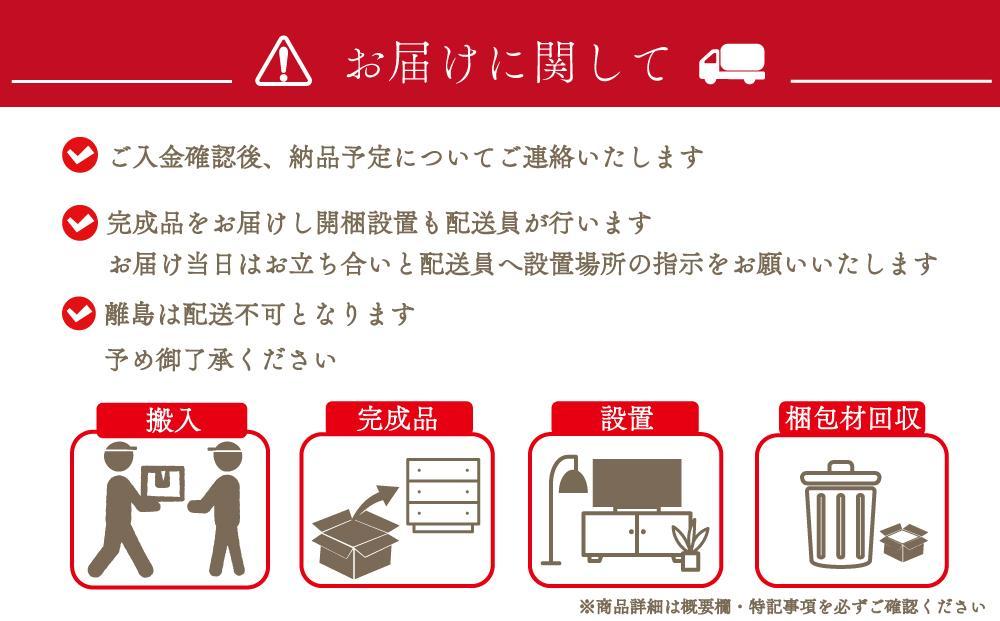 お届けに関して

ご入金確認後、納品予定についてご連絡いたします

完成品をお届けし開梱設置も配送員が行います
お届け当日はお立ち合いと配送員へ設置場所の指示をお願いいたします

離島は配送不可となります
予め御了承ください

搬入

完成品

設置

梱包材回収

※商品詳細は概要欄・特記事項を必ずご確認ください