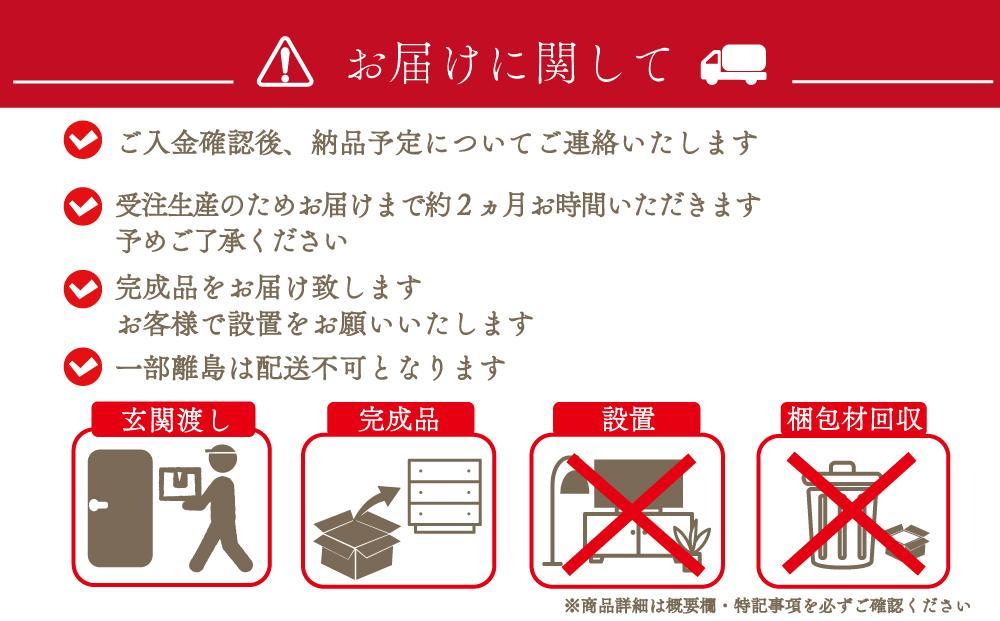 お届けに関して

ご入金確認後、納品予定についてご連絡いたします

受注生産のためお届けまで約2ヵ月お時間いただきます
予めご了承ください

完成品をお届け致します
お客様で設置をお願いいたします

一部離島は配送不可となります

玄関渡し

完成品

設置

梱包材回収

※商品詳細は概要欄・特記事項を必ずご確認ください