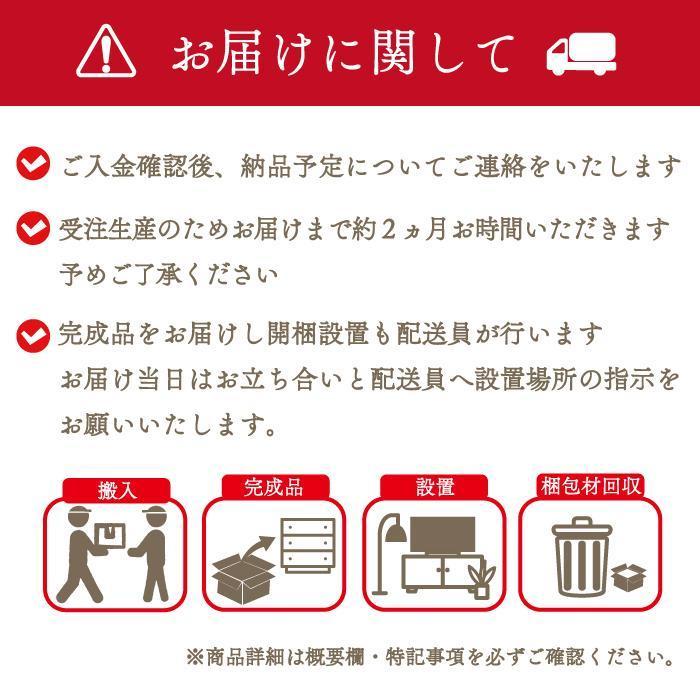 お届けに関して

ご入金確認後、納品予定についてご連絡をいたします

受注生産のためお届けまで約２ヵ月お時間いただきます
予めご了承ください

完成品をお届けし開梱設置も配送員が行います
お届け当日はお立ち合いと配送員へ設置場所の指示をお願いいたします。

搬入

完成品

設置

梱包材回収

※商品詳細は概要欄・特記事項を必ずご確認ください。