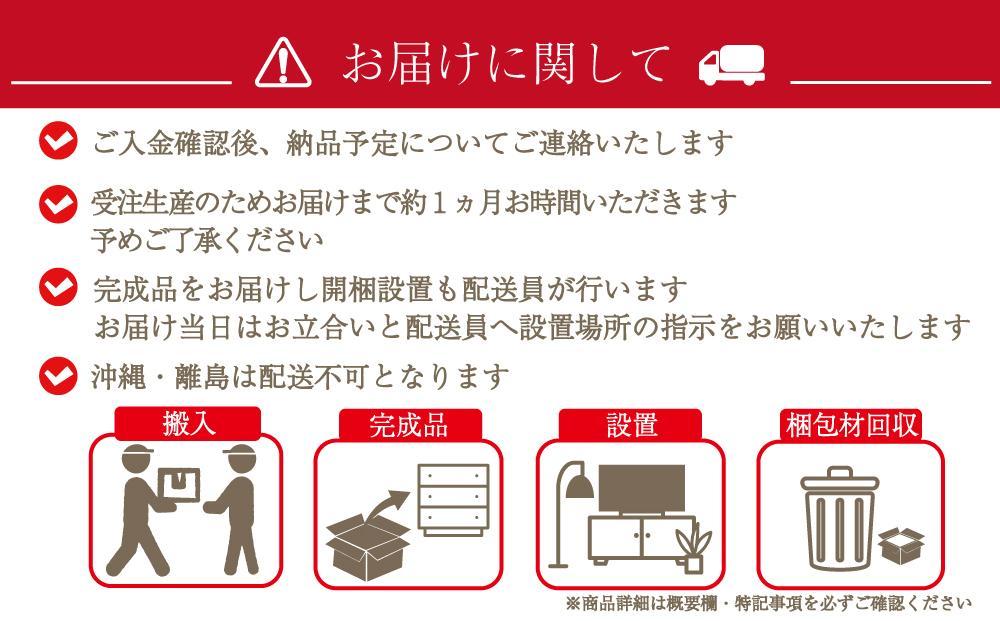 お届けに関して

ご入金確認後、納品予定についてご連絡いたします

受注生産のためお届けまで約１ヵ月お時間いただきます
予めご了承ください

完成品をお届けし開梱設置も配送員が行います
お届け当日はお立合いと配送員へ設置場所の指示をお願いいたします

沖縄・離島は配送不可となります

搬入

完成品

設置

梱包材回収

※商品詳細は概要欄・特記事項を必ずご確認ください