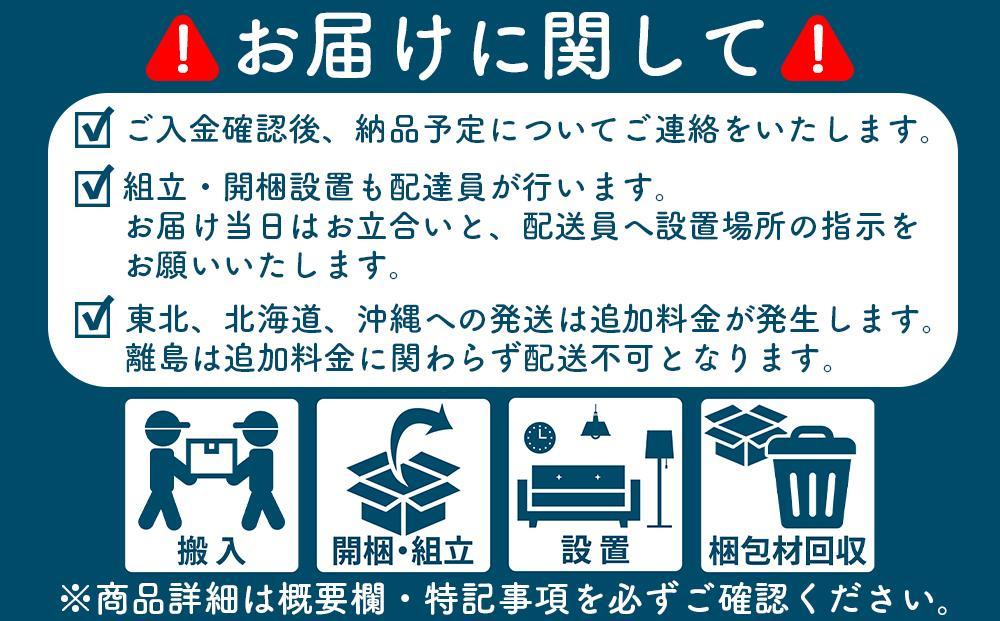 お届けに関して

ご入金確認後、納品予定についてご連絡をいたします。

組立・開梱設置も配達員が行います。
お届け当日はお立合いと、配送員へ設置場所の指示をお願いいたします。

東北、北海道、沖縄への発送は追加料金が発生します。
離島は追加料金に関わらず配送不可となります。

搬入

開梱・組立

設置

梱包材回収

※商品詳細は概要欄・特記事項を必ずご確認ください。