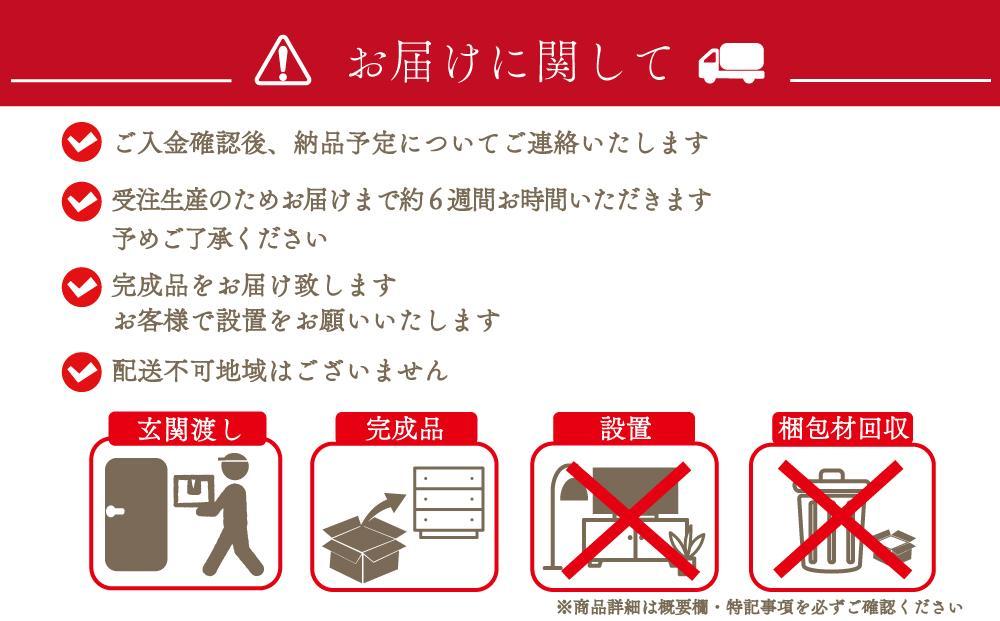 お届けに関して

ご入金確認後、納品予定についてご連絡いたします

受注生産のためお届けまで約６週間お時間いただきます
予めご了承ください

完成品をお届け致します
お客様で設置をお願いいたします

配送不可地域はございません

玄関渡し

完成品

設置

梱包材回収

※商品詳細は概要欄・特記事項を必ずご確認ください