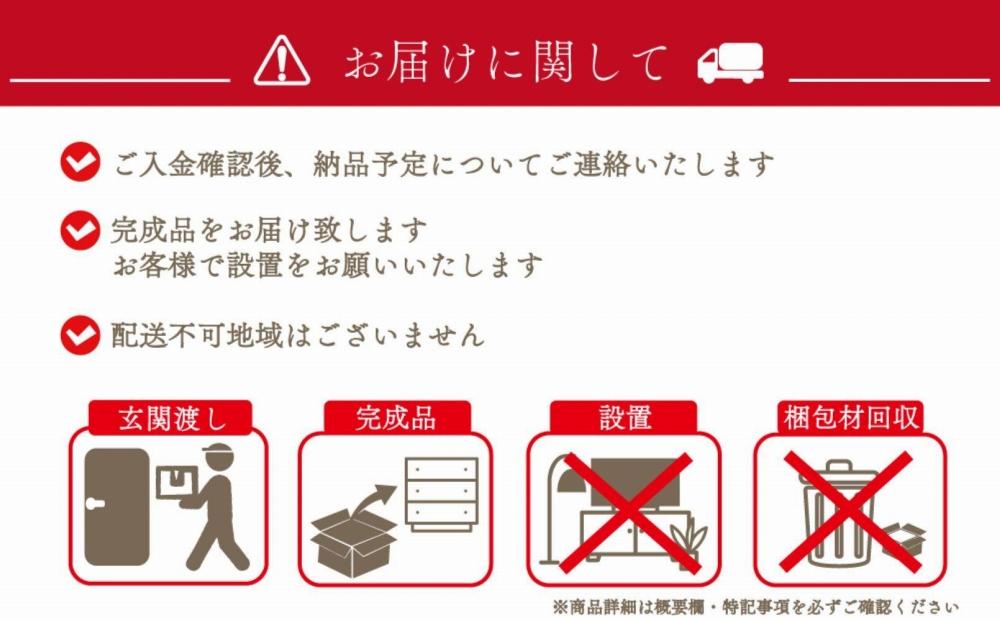 お届けに関して

ご入金確認後、納品予定についてご連絡いたします

完成品をお届け致します
お客様で設置をお願いいたします

配送不可地域はございません

玄関渡し

完成品

設置

梱包材回収

※商品詳細は概要欄・特記事項を必ずご確認ください