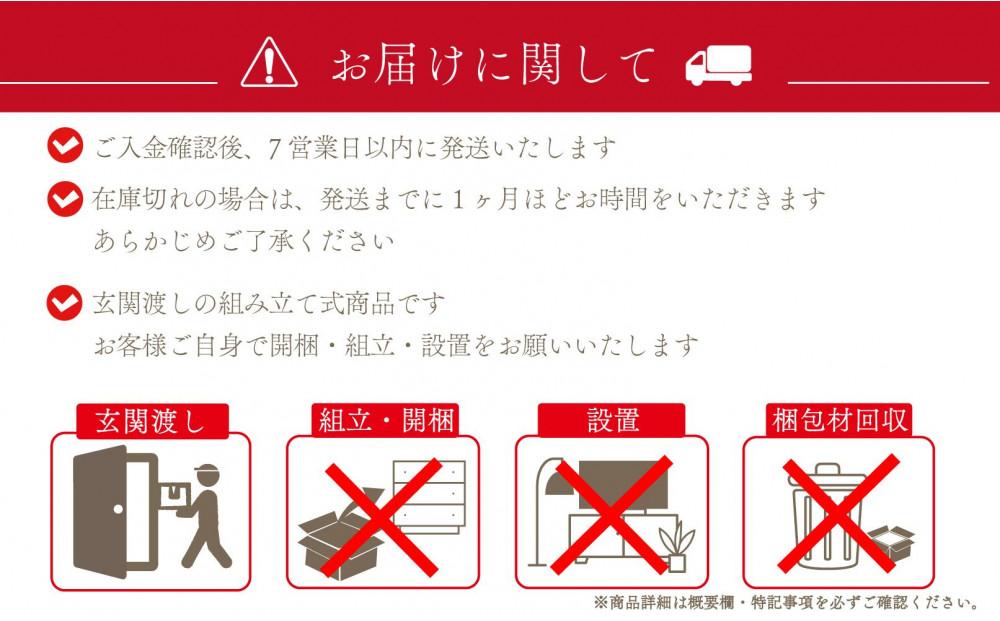 お届けに関して

ご入金確認後、7営業日以内に発送いたします

在庫切れの場合は、発送までに1ヶ月ほどお時間をいただきます あらかじめご了承ください

玄関渡しの組み立て式商品です お客様ご自身で開梱・組立・設置をお願いいたします

玄関渡し

組立・開梱

設置

梱包材回収

※商品詳細は概要欄・特記事項を必ずご確認ください。