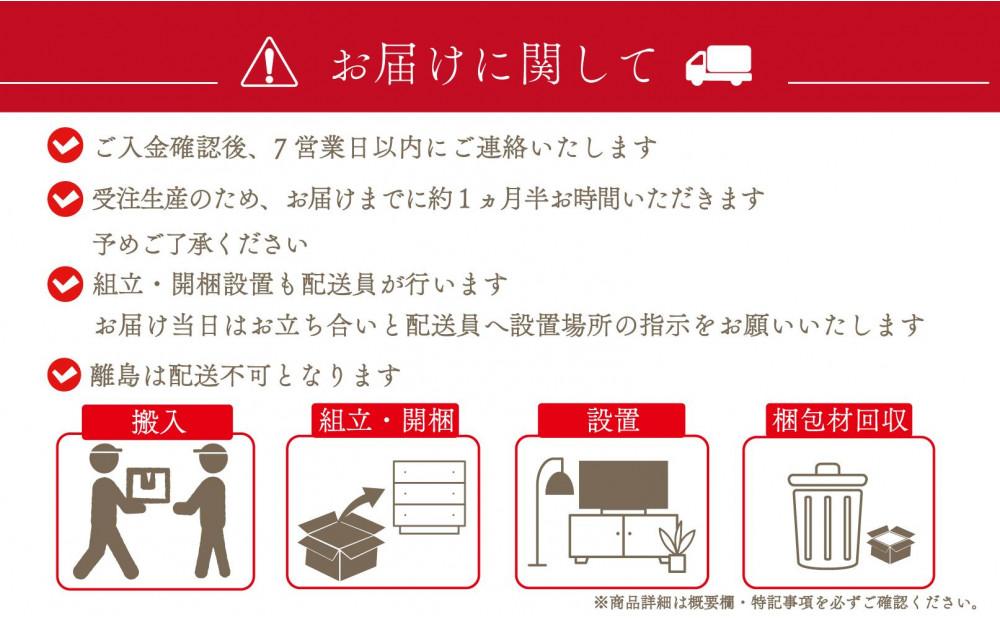 お届けに関して

ご入金確認後、7営業日以内にご連絡いたします

受注生産のため、お届けまでに約1ヵ月半お時間いただきます
予めご了承ください

組立・開梱設置も配送員が行います
お届け当日はお立ち合いと配送員へ設置場所の指示をお願いいたします

離島は配送不可となります

搬入

組立・開梱

設置

梱包材回収

※商品詳細は概要欄・特記事項を必ずご確認ください。