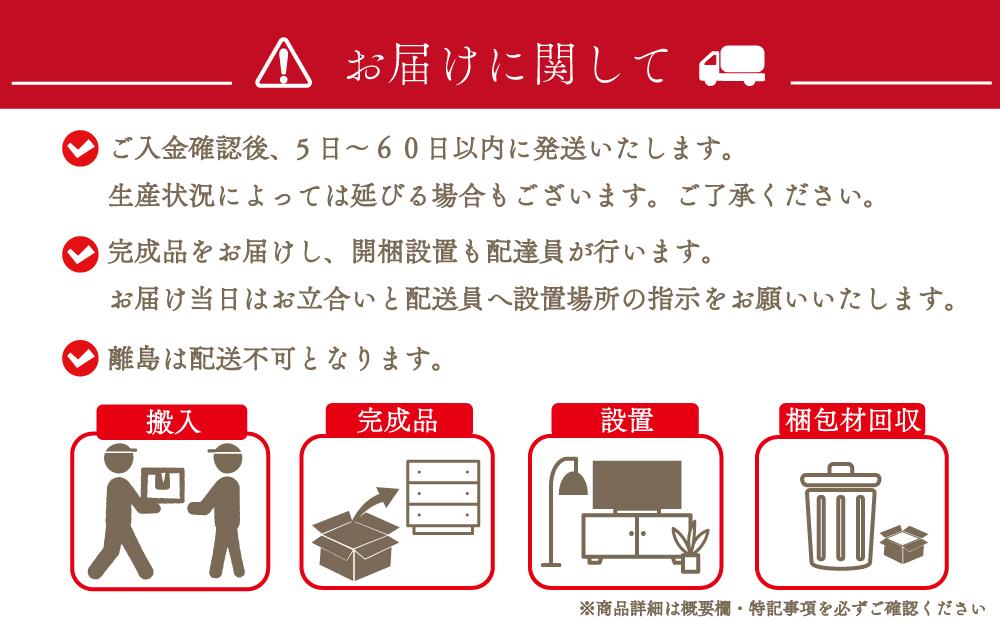 お届けに関して

ご入金確認後、５日～６０日以内に発送いたします。
生産状況によっては延びる場合もございます。ご了承ください。

完成品をお届けし、開梱設置も配達員が行います。
お届け当日はお立合いと配送員へ設置場所の指示をお願いいたします。

離島は配送不可となります。

搬入

完成品

設置

梱包材回収

※商品詳細は概要欄・特記事項を必ずご確認ください