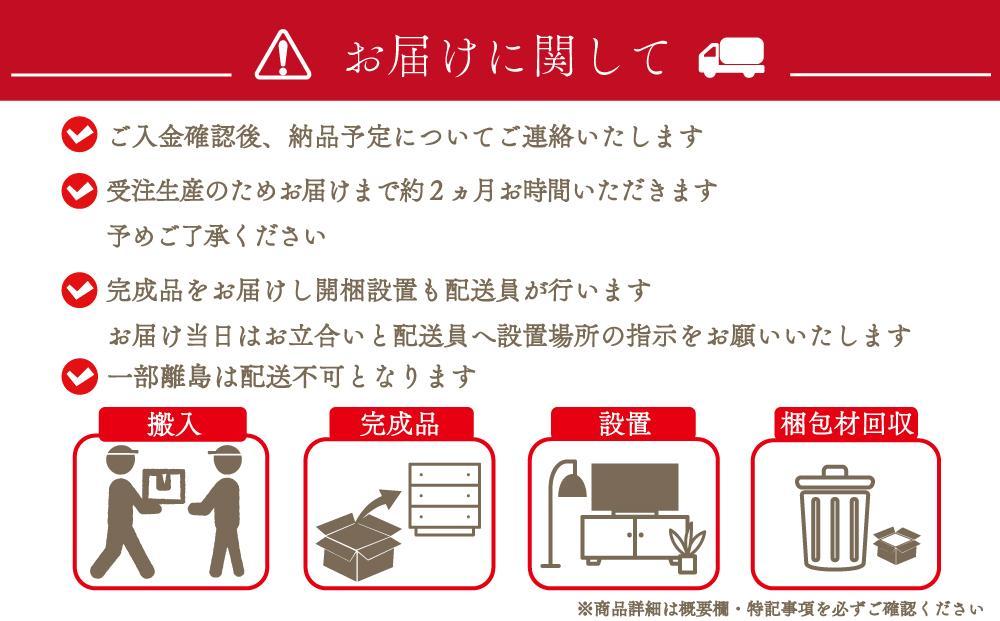 お届けに関して

ご入金確認後、納品予定についてご連絡いたします

受注生産のためお届けまで約２ヵ月お時間いただきます
予めご了承ください

完成品をお届けし開梱設置も配送員が行います
お届け当日はお立合いと配送員へ設置場所の指示をお願いいたします

一部離島は配送不可となります

搬入

完成品

設置

梱包材回収

※商品詳細は概要欄・特記事項を必ずご確認ください