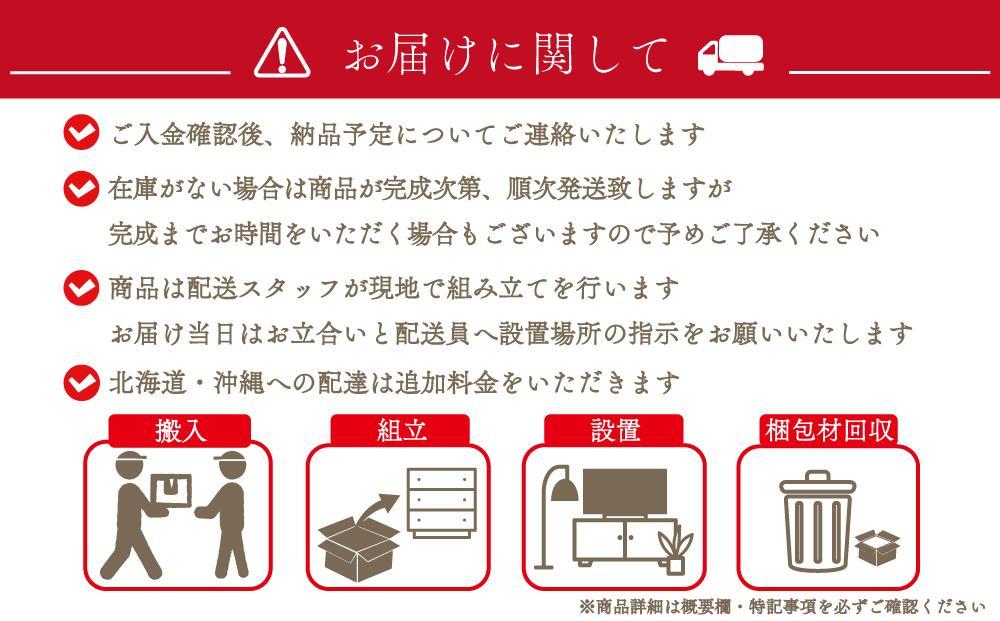 お届けに関して

ご入金確認後、納品予定についてご連絡いたします

在庫がない場合は商品が完成次第、順次発送致しますが
完成までお時間をいただく場合もございますので予めご了承ください

商品は配送スタッフが現地で組み立てを行います
お届け当日はお立合いと配送員へ設置場所の指示をお願いいたします

北海道・沖縄への配達は追加料金をいただきます

搬入

組立

設置

梱包材回収

※商品詳細は概要欄・特記事項を必ずご確認ください