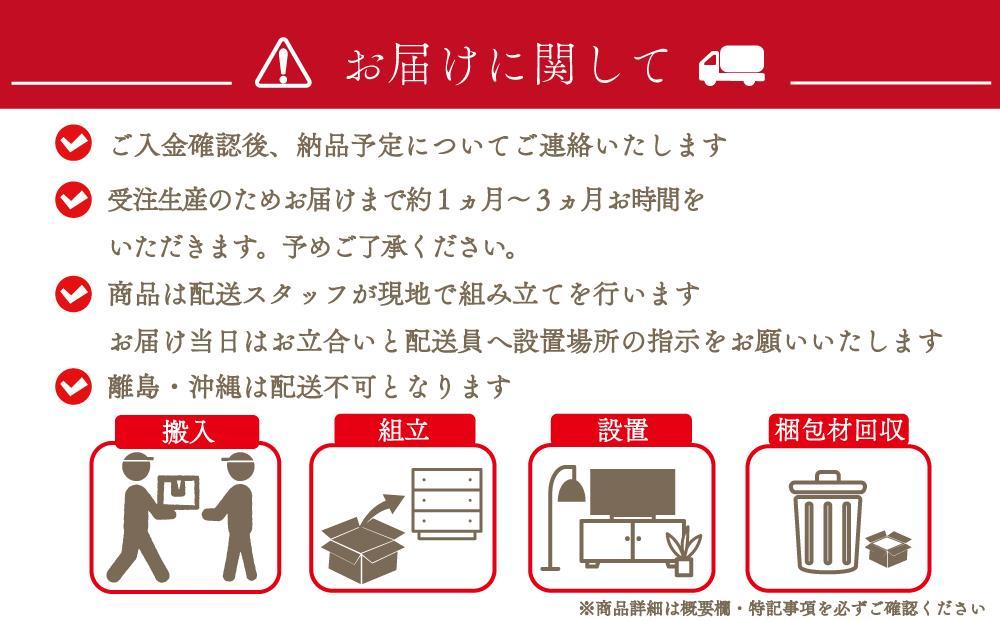 お届けに関して

ご入金確認後、納品予定についてご連絡いたします

受注生産のためお届けまで約１ヵ月～３ヵ月お時間をいただきます。予めご了承ください。

商品は配送スタッフが現地で組み立てを行います
お届け当日はお立合いと配送員へ設置場所の指示をお願いいたします

離島・沖縄は配送不可となります

搬入

組立

設置

梱包材回収

※商品詳細は概要欄・特記事項を必ずご確認ください