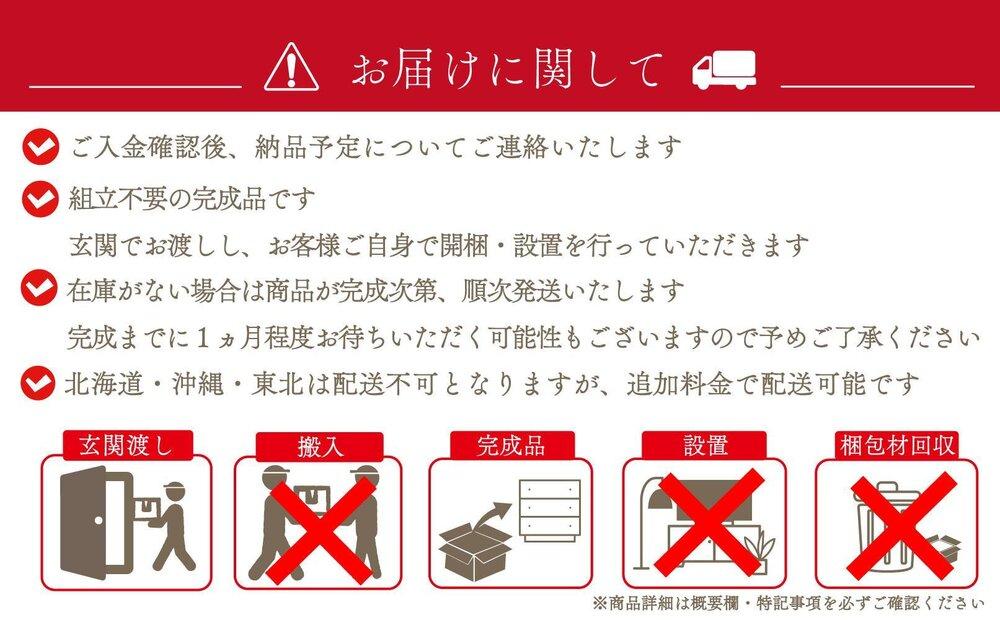 お届けに関して

ご入金確認後、納品予定についてご連絡いたします

組立不要の完成品です
玄関でお渡しし、お客様ご自身で開梱・設置を行っていただきます

在庫がない場合は商品が完成次第、順次発送いたします
完成までに1ヵ月程度お待ちいただく可能性もございますので予めご了承ください

北海道・沖縄・東北は配送不可となりますが、追加料金で配送可能です

玄関渡し

搬入

完成品

設置

梱包材回収

※商品詳細は概要欄・特記事項を必ずご確認ください