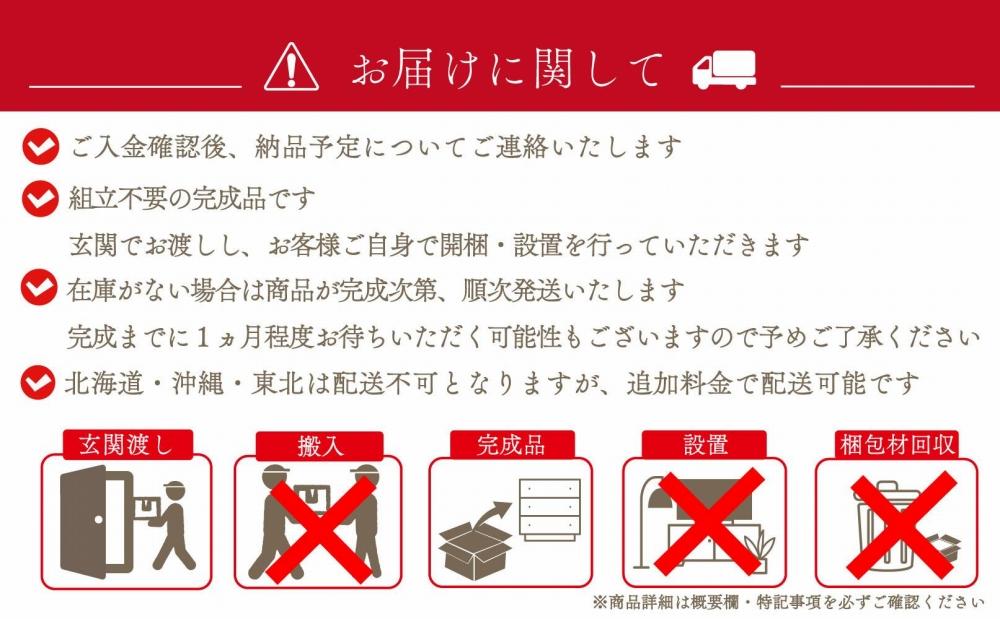 お届けに関して

ご入金確認後、納品予定についてご連絡いたします

組立不要の完成品です
玄関でお渡しし、お客様ご自身で開梱・設置を行っていただきます

在庫がない場合は商品が完成次第、順次発送いたします
完成までに1ヵ月程度お待ちいただく可能性もございますので予めご了承ください

北海道・沖縄・東北は配送不可となりますが、追加料金で配送可能です

玄関渡し

搬入

完成品

設置

梱包材回収

※商品詳細は概要欄・特記事項を必ずご確認ください