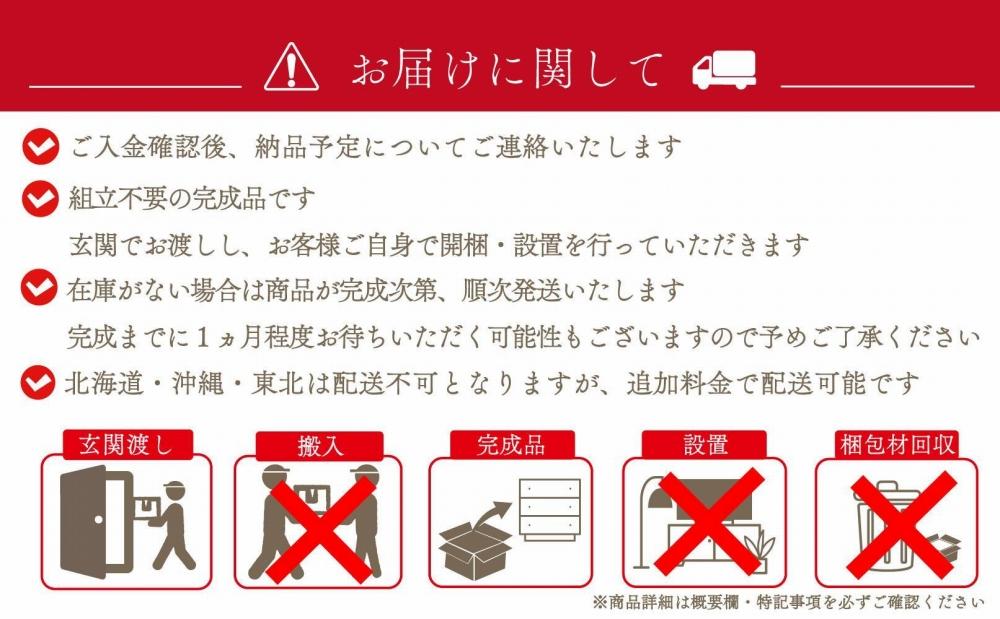 お届けに関して

ご入金確認後、納品予定についてご連絡いたします

組立不要の完成品です
玄関でお渡しし、お客様ご自身で開梱・設置を行っていただきます

在庫がない場合は商品が完成次第、順次発送いたします
完成までに1ヵ月程度お待ちいただく可能性もございますので予めご了承ください

北海道・沖縄・東北は配送不可となりますが、追加料金で配送可能です

玄関渡し

搬入

完成品

設置

梱包材回収

※商品詳細は概要欄・特記事項を必ずご確認ください