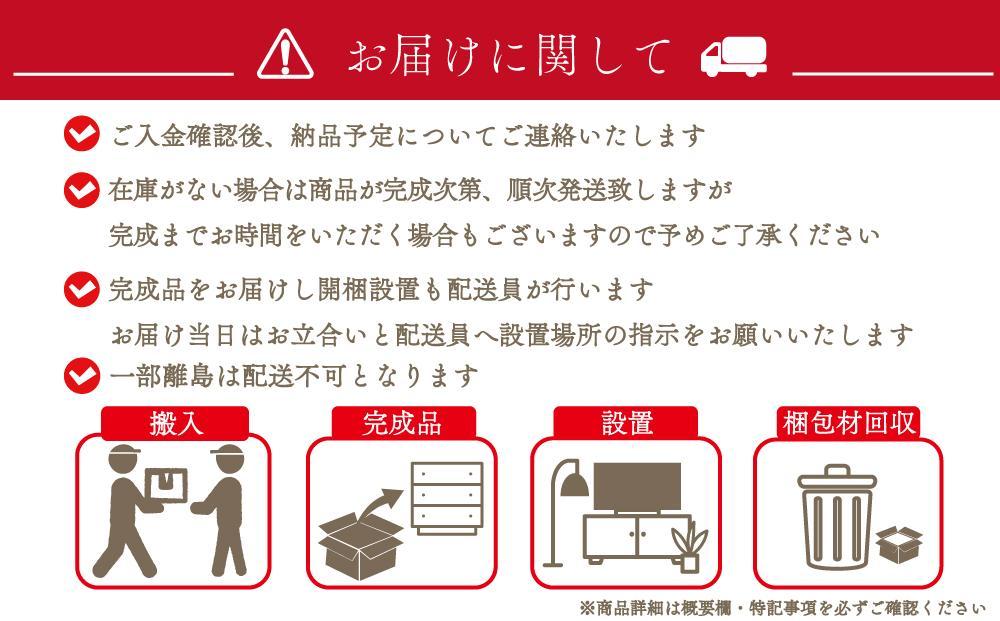 お届けに関して

ご入金確認後、納品予定についてご連絡いたします

在庫がない場合は商品が完成次第、順次発送致しますが
完成までお時間をいただく場合もございますので予めご了承ください

完成品をお届けし開梱設置も配送員が行います
お届け当日はお立合いと配送員へ設置場所の指示をお願いいたします

一部離島は配送不可となります

搬入

完成品

設置

梱包材回収

※商品詳細は概要欄・特記事項を必ずご確認ください