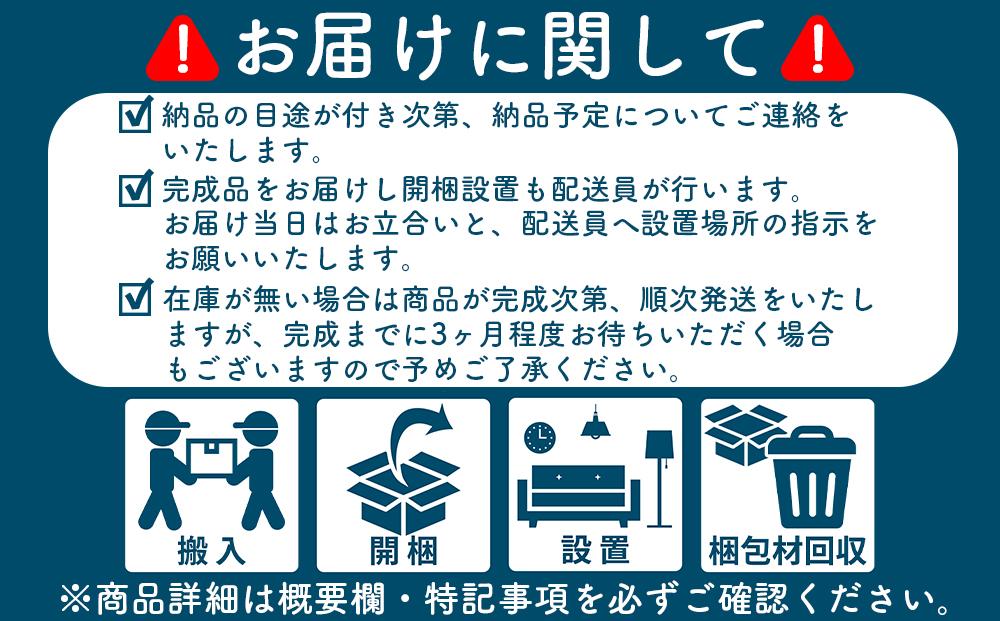 お届けに関して

納品の目途が付き次第、納品予定についてご連絡をいたします。

完成品をお届けし開梱設置も配送員が行います。お届け当日はお立合いと、配送員へ設置場所の指示をお願いいたします。

在庫が無い場合は商品が完成次第、順次発送をいたしますが、完成までに3ヶ月程度お待ちいただく場合もございますので予めご了承ください。

搬入

開梱

設置

梱包材回収

※商品詳細は概要欄・特記事項を必ずご確認ください。