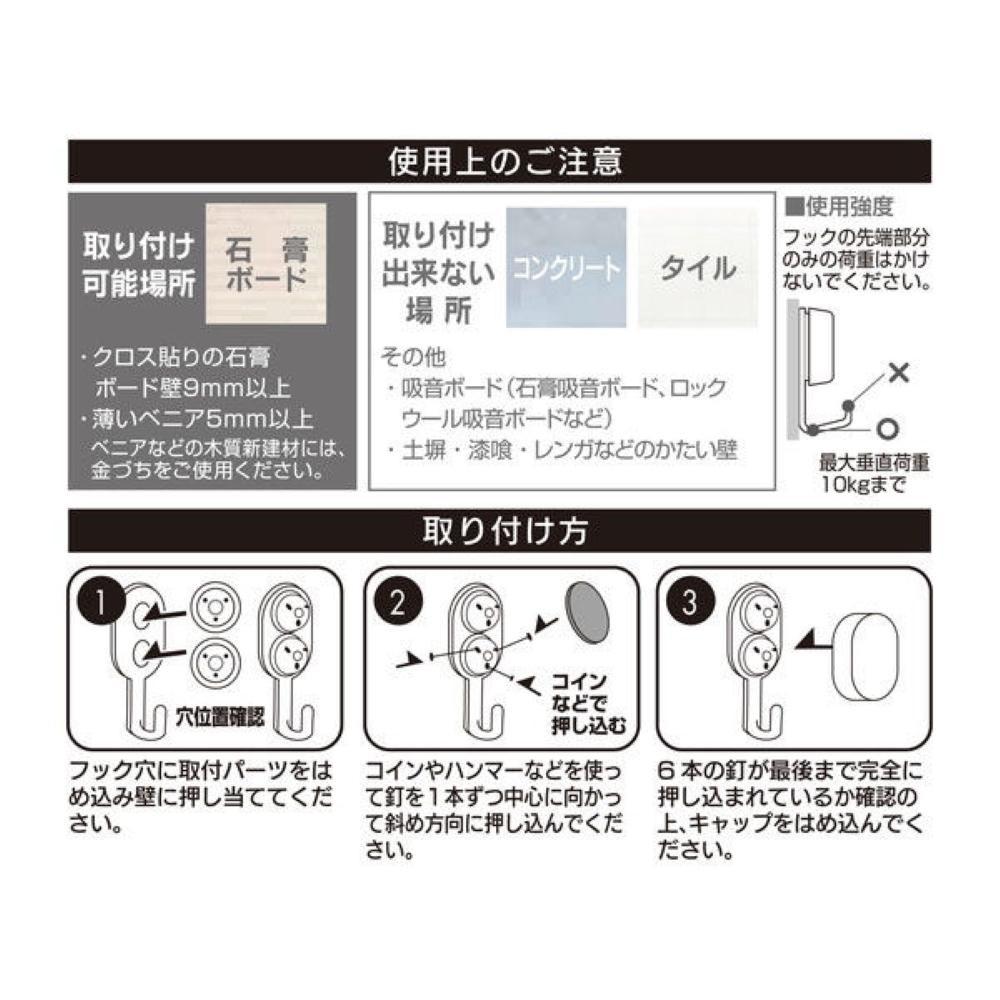 使用上のご注意

取り付け可能場所

石膏ボード

・クロス貼りの石膏ボード壁9mm以上
・薄いベニア5mm以上
ベニアなどの木質新建材には、金づちをご使用ください。

取り付け出来ない場所

コンクリート

タイル

その他
・吸音ボード（石膏吸音ボード、ロックウール吸音ボードなど）
・土塀・漆喰・レンガなどのかたい壁

■使用強度
フックの先端部分のみの荷重はかけないでください。

×

○

最大垂直荷重10kgまで

取り付け方

1

穴位置確認

フック穴に取付パーツをはめ込み壁に押し当ててください。

2

コインなどで押し込む

コインやハンマーなどを使って釘を1本ずつ中心に向かって斜め方向に押し込んでください。

3

6本の釘が最後まで完全に押し込まれているか確認の上、キャップをはめ込んでください。