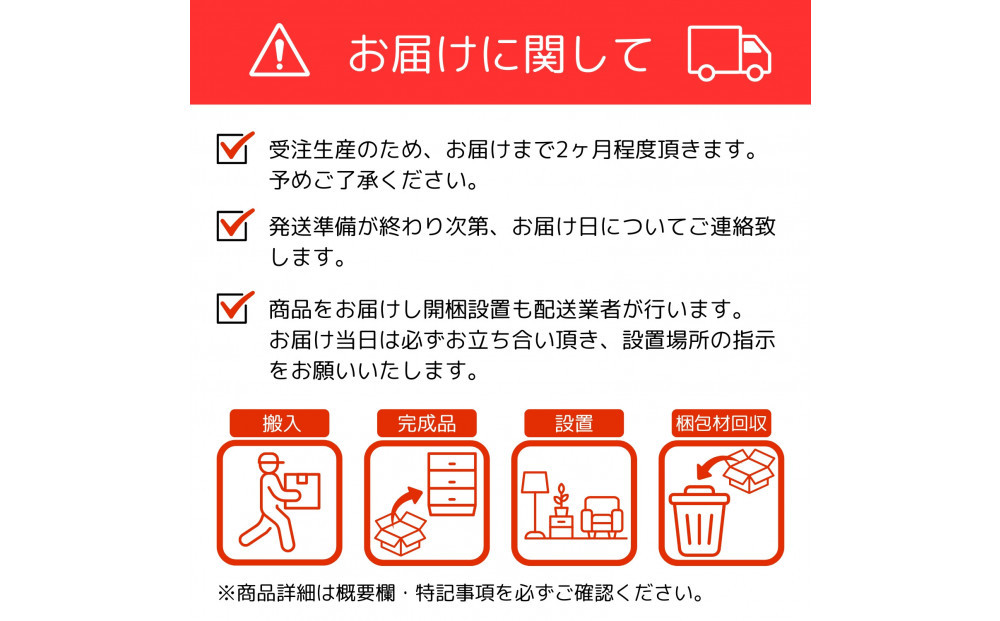 お届けに関して

受注生産のため、お届けまで2ヶ月程度頂きます。予めご了承ください。

発送準備が終わり次第、お届け日についてご連絡致します。

商品をお届けし開梱設置も配送業者が行います。お届け当日は必ずお立ち合い頂き、設置場所の指示をお願いいたします。

搬入

完成品

設置

梱包材回収

※商品詳細は概要欄・特記事項を必ずご確認ください。