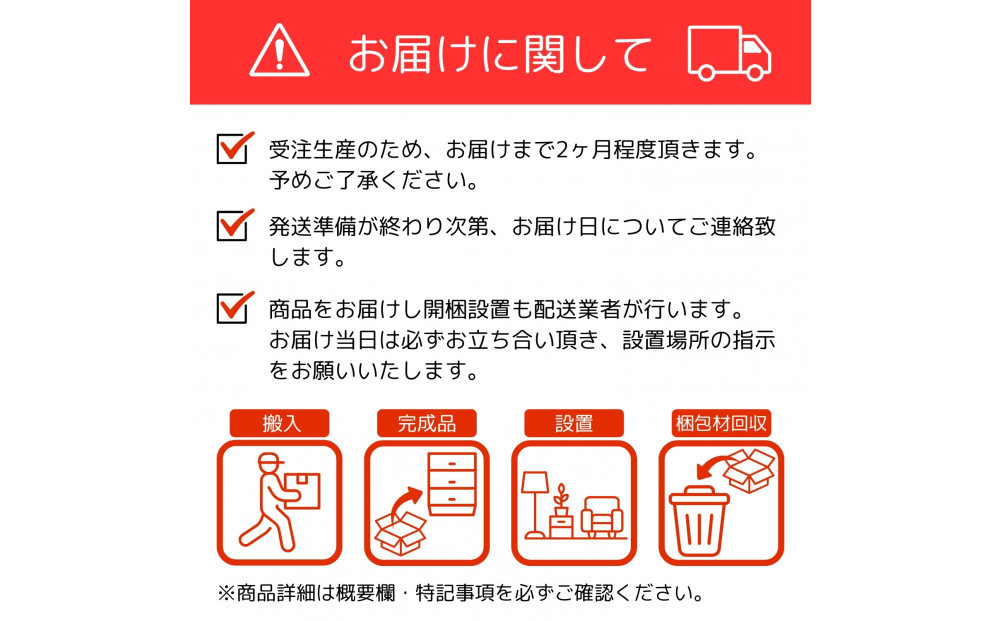 お届けに関して

受注生産のため、お届けまで2ヶ月程度頂きます。予めご了承ください。

発送準備が終わり次第、お届け日についてご連絡致します。

商品をお届けし開梱設置も配送業者が行います。お届け当日は必ずお立ち合い頂き、設置場所の指示をお願いいたします。

搬入

完成品

設置

梱包材回収

※商品詳細は概要欄・特記事項を必ずご確認ください。