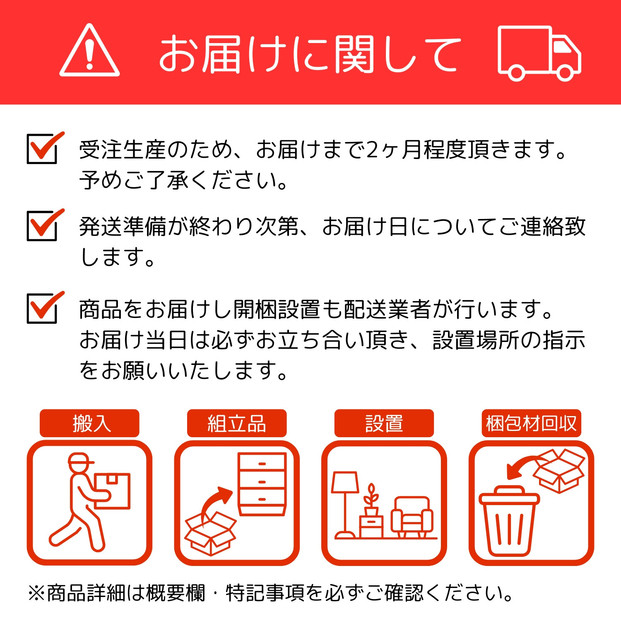 お届けに関して

受注生産のため、お届けまで2ヶ月程度頂きます。予めご了承ください。

発送準備が終わり次第、お届け日についてご連絡致します。

商品をお届けし開梱設置も配送業者が行います。お届け当日は必ずお立ち合い頂き、設置場所の指示をお願いいたします。

搬入

組立品

設置

梱包材回収

※商品詳細は概要欄・特記事項を必ずご確認ください。