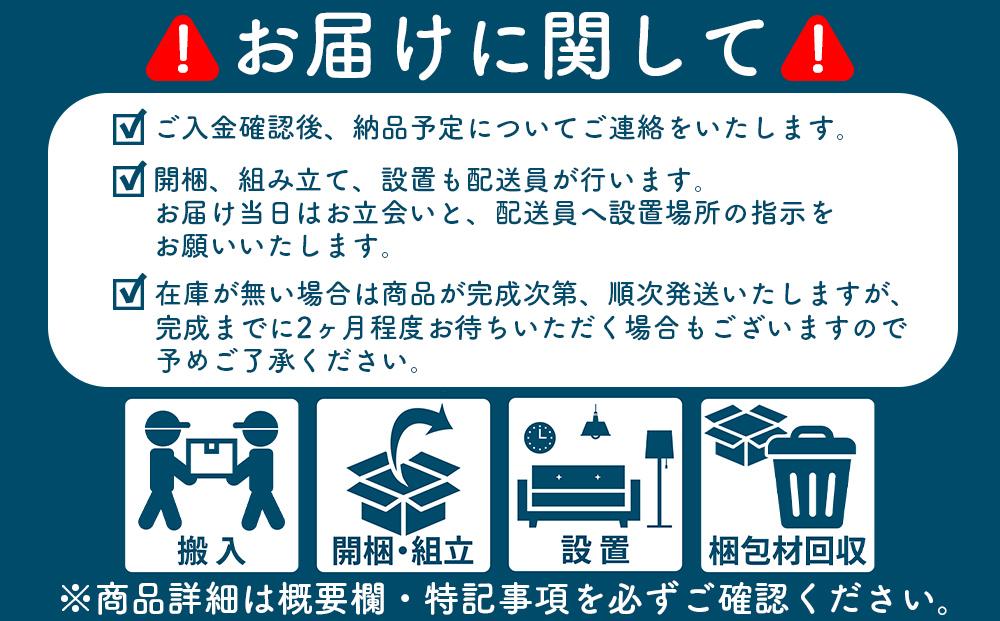 お届けに関して

ご入金確認後、納品予定についてご連絡をいたします。

開梱、組み立て、設置も配送員が行います。お届け当日はお立会いと、配送員へ設置場所の指示をお願いいたします。

在庫が無い場合は商品が完成次第、順次発送いたしますが、完成までに2ヶ月程度お待ちいただく場合もございますので予めご了承ください。

搬入

開梱・組立

設置

梱包材回収

※商品詳細は概要欄・特記事項を必ずご確認ください。