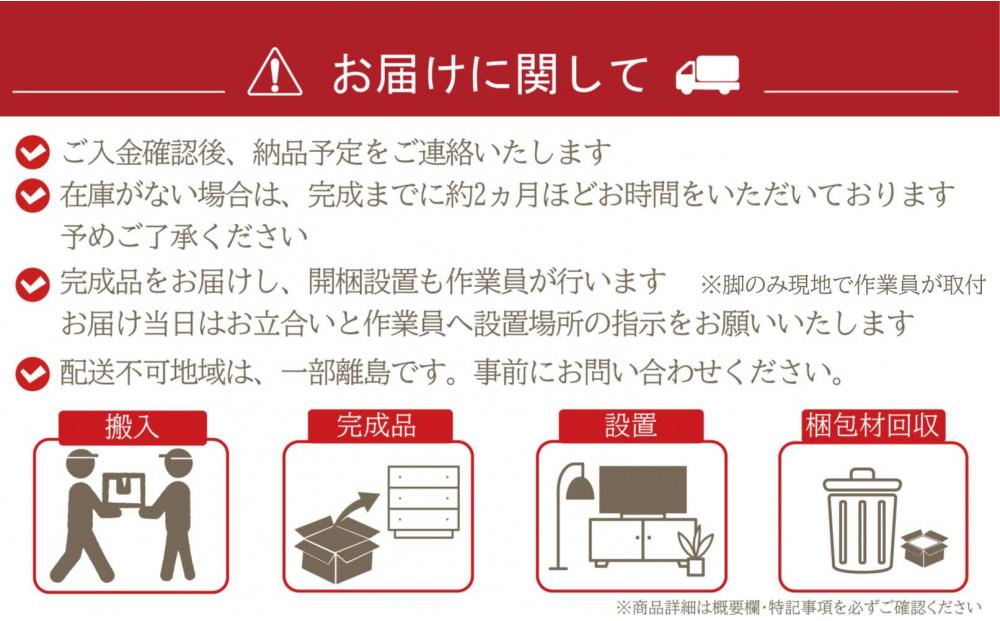 お届けに関して

ご入金確認後、納品予定をご連絡いたします

在庫がない場合は、完成までに約2ヵ月ほどお時間をいただいております
予めご了承ください

完成品をお届けし、開梱設置も作業員が行います ※脚のみ現地で作業員が取付
お届け当日はお立合いと作業員へ設置場所の指示をお願いいたします

配送不可地域は、一部離島です。事前にお問い合わせください。

搬入

完成品

設置

梱包材回収

※商品詳細は概要欄・特記事項を必ずご確認ください