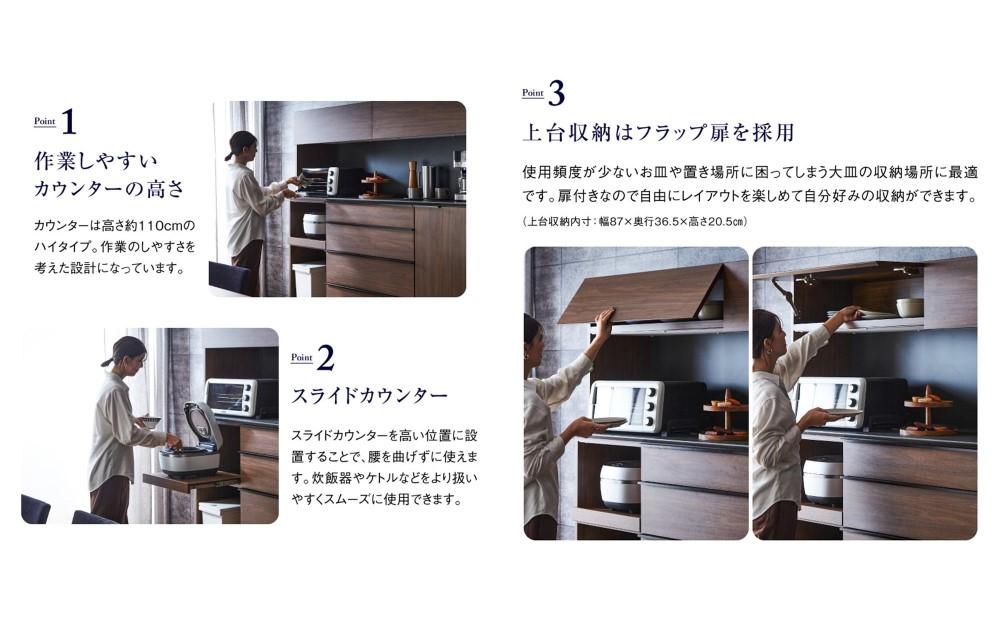 Point 1

作業しやすい
カウンターの高さ

カウンターは高さ約110cmのハイタイプ。作業のしやすさを考えた設計になっています。

Point 2

スライドカウンター

スライドカウンターを高い位置に設置することで、腰を曲げずに使えます。炊飯器やケトルなどをより扱いやすくスムーズに使用できます。

Point 3

上台収納はフラップ扉を採用

使用頻度が少ないお皿や置き場所に困ってしまう大皿の収納場所に最適です。扉付きなので自由にレイアウトを楽しめて自分好みの収納ができます。

（上台収納内寸：幅87×奥行36.5×高さ20.5㎝）