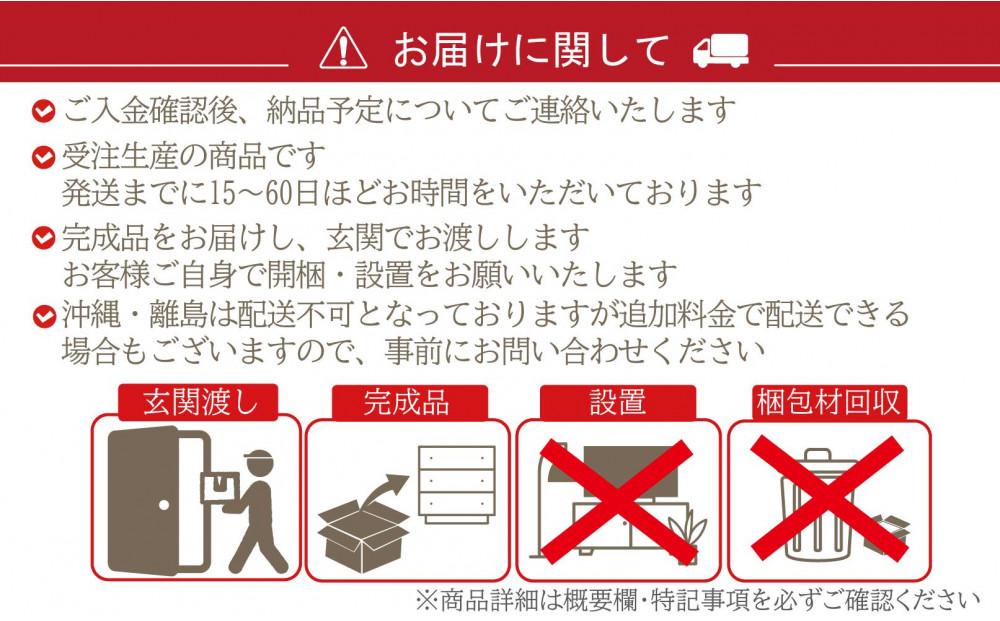 お届けに関して

ご入金確認後、納品予定についてご連絡いたします

受注生産の商品です
発送までに15～60日ほどお時間をいただいております

完成品をお届けし、玄関でお渡しします
お客様ご自身で開梱・設置をお願いいたします

沖縄・離島は配送不可となっておりますが追加料金で配送できる場合もございますので、事前にお問い合わせください

玄関渡し

完成品

設置

梱包材回収

※商品詳細は概要欄・特記事項を必ずご確認ください