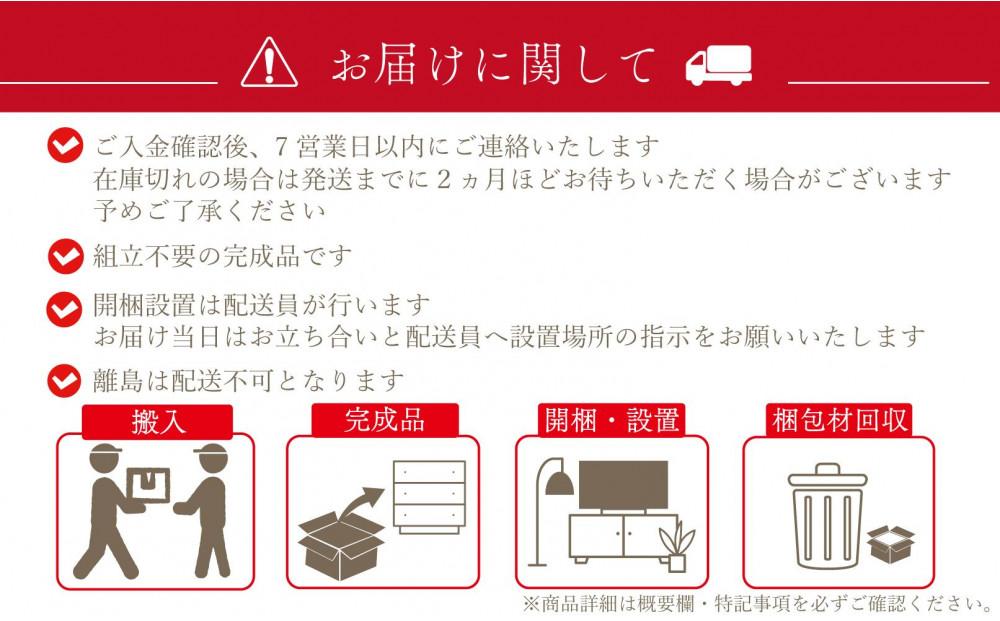 お届けに関して

ご入金確認後、7営業日以内にご連絡いたします
在庫切れの場合は発送までに2ヵ月ほどお待ちいただく場合がございます
予めご了承ください

組立不要の完成品です

開梱設置は配送員が行います
お届け当日はお立ち合いと配送員へ設置場所の指示をお願いいたします

離島は配送不可となります

搬入

完成品

開梱・設置

梱包材回収

※商品詳細は概要欄・特記事項を必ずご確認ください。