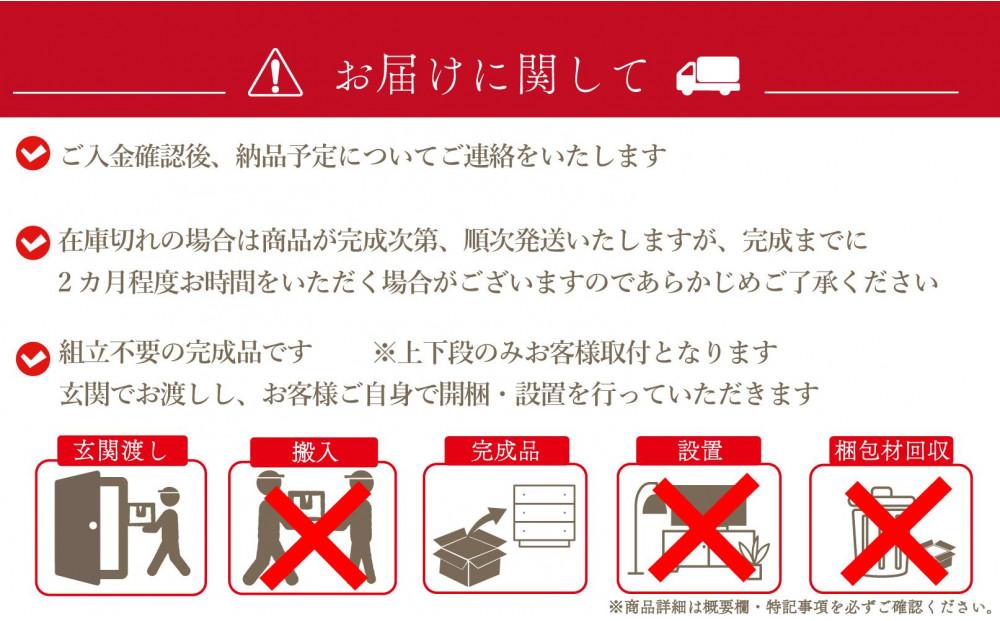 お届けに関して

ご入金確認後、納品予定についてご連絡をいたします

在庫切れの場合は商品が完成次第、順次発送いたしますが、完成までに2カ月程度お時間をいただく場合がございますのであらかじめご了承ください

組立不要の完成品です　※上下段のみお客様取付となります
玄関でお渡しし、お客様ご自身で開梱・設置を行っていただきます

玄関渡し

搬入

完成品

設置

梱包材回収

※商品詳細は概要欄・特記事項を必ずご確認ください。