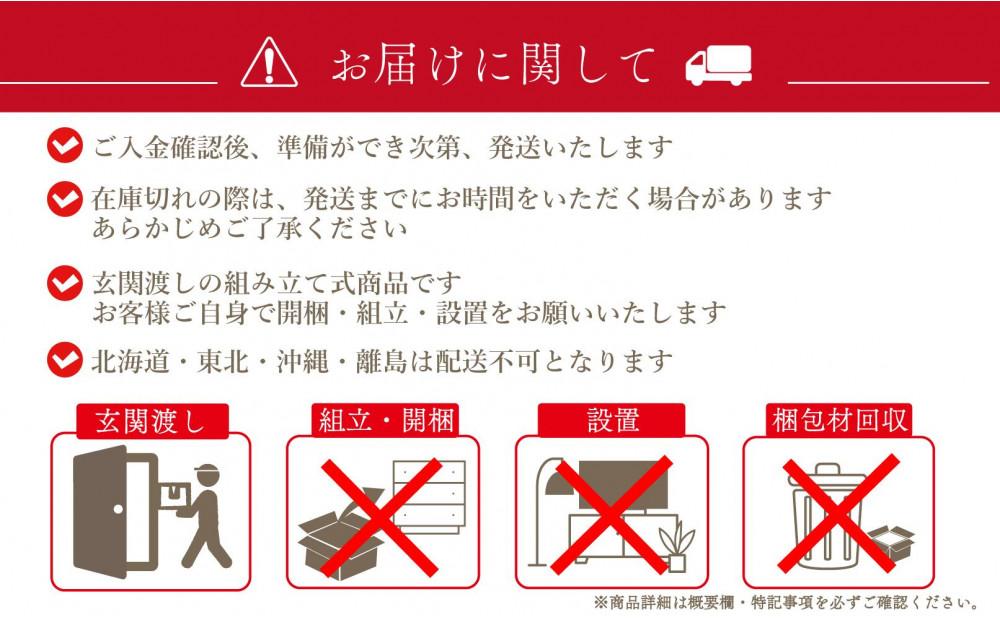 お届けに関して

ご入金確認後、準備ができ次第、発送いたします

在庫切れの際は、発送までにお時間をいただく場合があります
あらかじめご了承ください

玄関渡しの組み立て式商品です
お客様ご自身で開梱・組立・設置をお願いいたします

北海道・東北・沖縄・離島は配送不可となります

玄関渡し

組立・開梱

設置

梱包材回収

※商品詳細は概要欄・特記事項を必ずご確認ください。