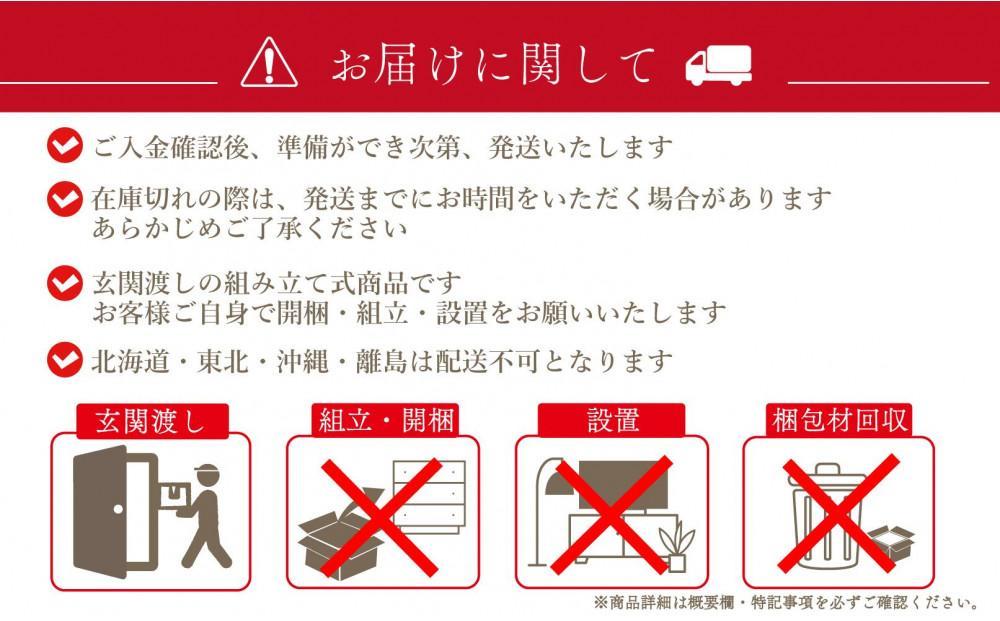 お届けに関して

ご入金確認後、準備ができ次第、発送いたします

在庫切れの際は、発送までにお時間をいただく場合があります
あらかじめご了承ください

玄関渡しの組み立て式商品です
お客様ご自身で開梱・組立・設置をお願いいたします

北海道・東北・沖縄・離島は配送不可となります

玄関渡し

組立・開梱

設置

梱包材回収

※商品詳細は概要欄・特記事項を必ずご確認ください。