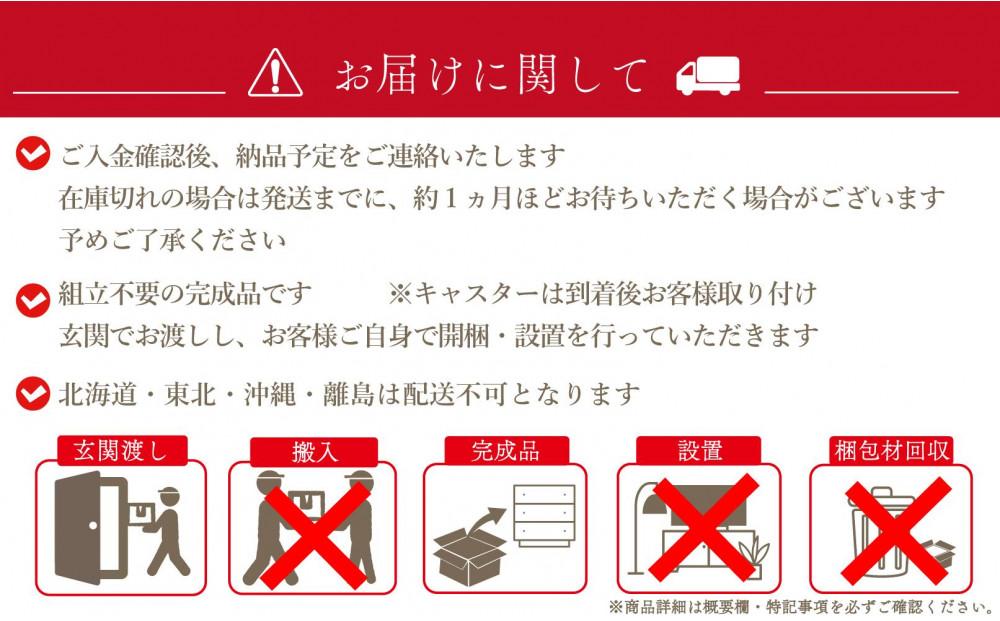 お届けに関して

ご入金確認後、納品予定をご連絡いたします
在庫切れの場合は発送までに、約１ヵ月ほどお待ちいただく場合がございます
予めご了承ください

組立不要の完成品です　※キャスターは到着後お客様取り付け
玄関でお渡しし、お客様ご自身で開梱・設置を行っていただきます

北海道・東北・沖縄・離島は配送不可となります

玄関渡し

搬入

完成品

設置

梱包材回収

※商品詳細は概要欄・特記事項を必ずご確認ください。