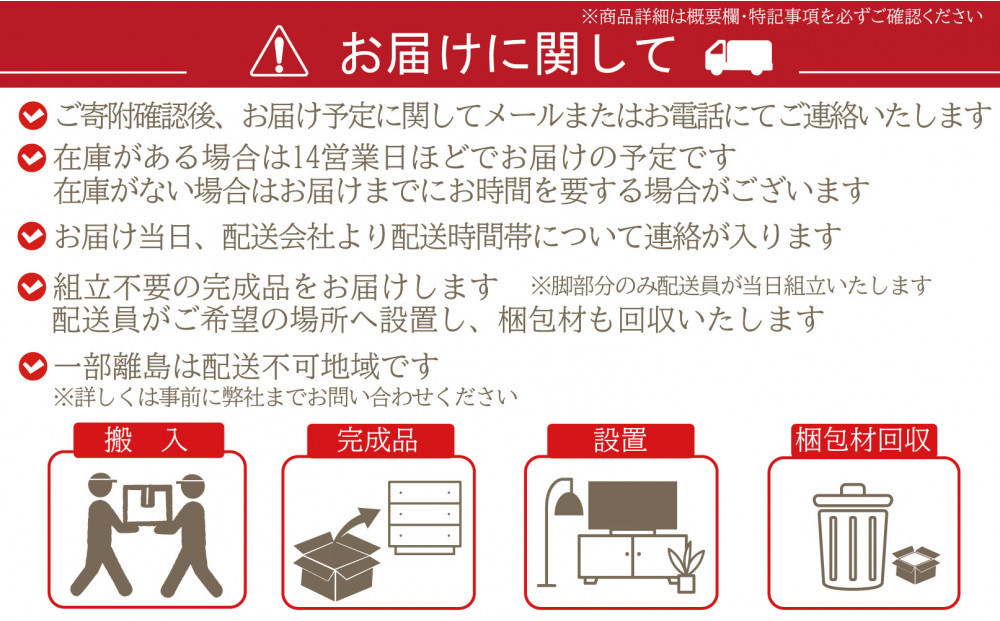 ※商品詳細は概要欄・特記事項を必ずご確認ください

お届けに関して

ご寄附確認後、お届け予定に関してメールまたはお電話にてご連絡いたします

在庫がある場合は14営業日ほどでお届けの予定です
在庫がない場合はお届けまでにお時間を要する場合がございます

お届け当日、配送会社より配送時間帯について連絡が入ります

組立不要の完成品をお届けします ※脚部分のみ配送員が当日組立いたします
配送員がご希望の場所へ設置し、梱包材も回収いたします

一部離島は配送不可地域です
※詳しくは事前に弊社までお問い合わせください

搬 入

完成品

設置

梱包材回収