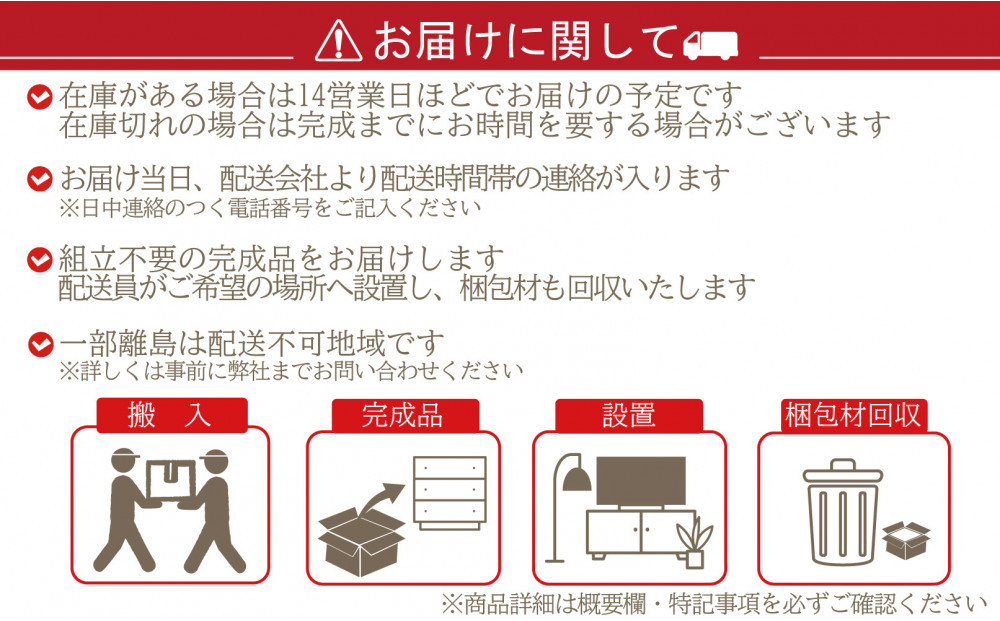 お届けに関して

在庫がある場合は14営業日ほどでお届けの予定です
在庫切れの場合は完成までにお時間を要する場合がございます

お届け当日、配送会社より配送時間帯の連絡が入ります
※日中連絡のつく電話番号をご記入ください

組立不要の完成品をお届けします
配送員がご希望の場所へ設置し、梱包材も回収いたします

一部離島は配送不可地域です
※詳しくは事前に弊社までお問い合わせください

搬　入

完成品

設置

梱包材回収

※商品詳細は概要欄・特記事項を必ずご確認ください