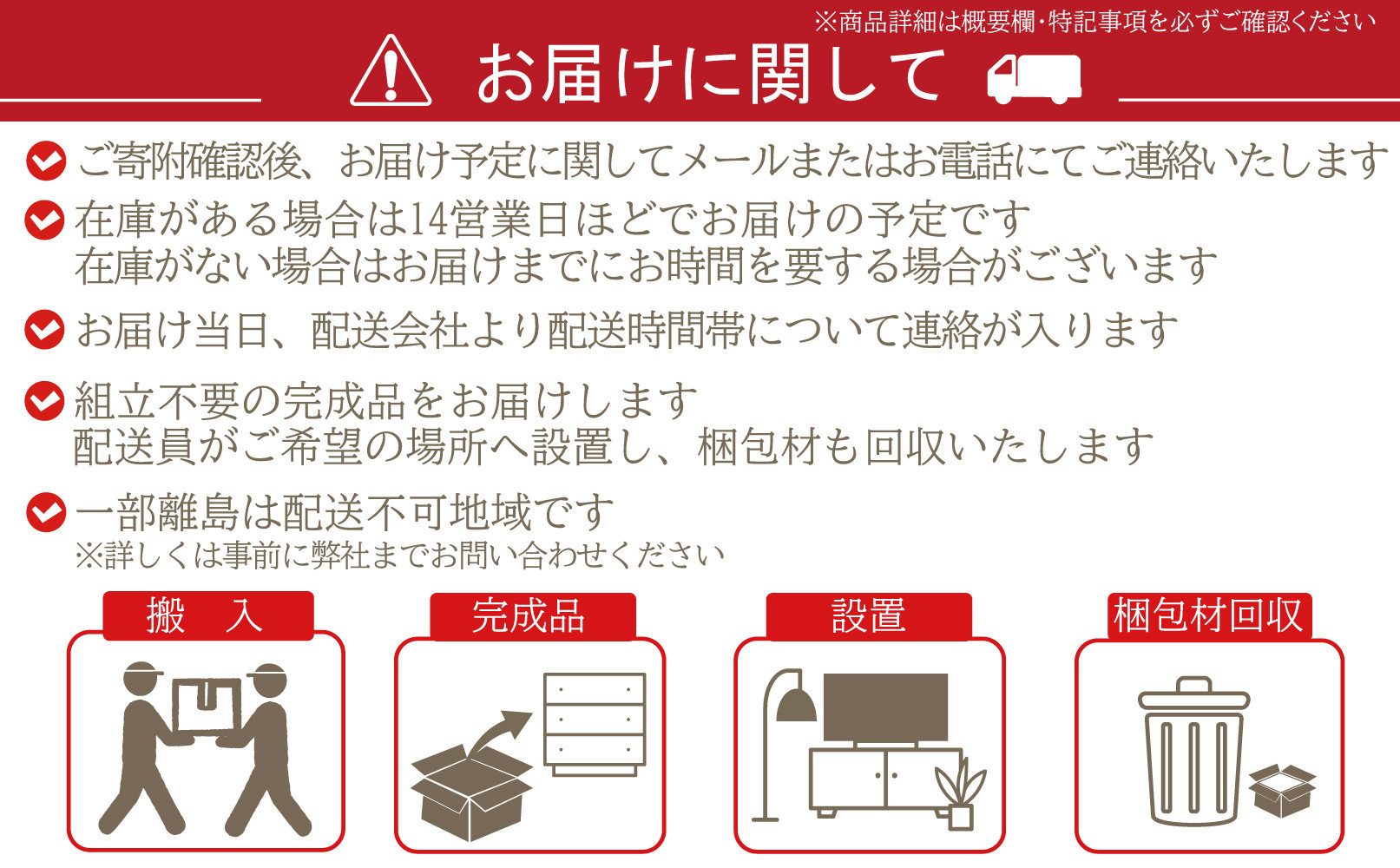 ※商品詳細は概要欄･特記事項を必ずご確認ください

お届けに関して

ご寄附確認後、お届け予定に関してメールまたはお電話にてご連絡いたします

在庫がある場合は14営業日ほどでお届けの予定です
在庫がない場合はお届けまでにお時間を要する場合がございます

お届け当日、配送会社より配送時間帯について連絡が入ります

組立不要の完成品をお届けします
配送員がご希望の場所へ設置し、梱包材も回収いたします

一部離島は配送不可地域です
※詳しくは事前に弊社までお問い合わせください

搬　入

完成品

設置

梱包材回収