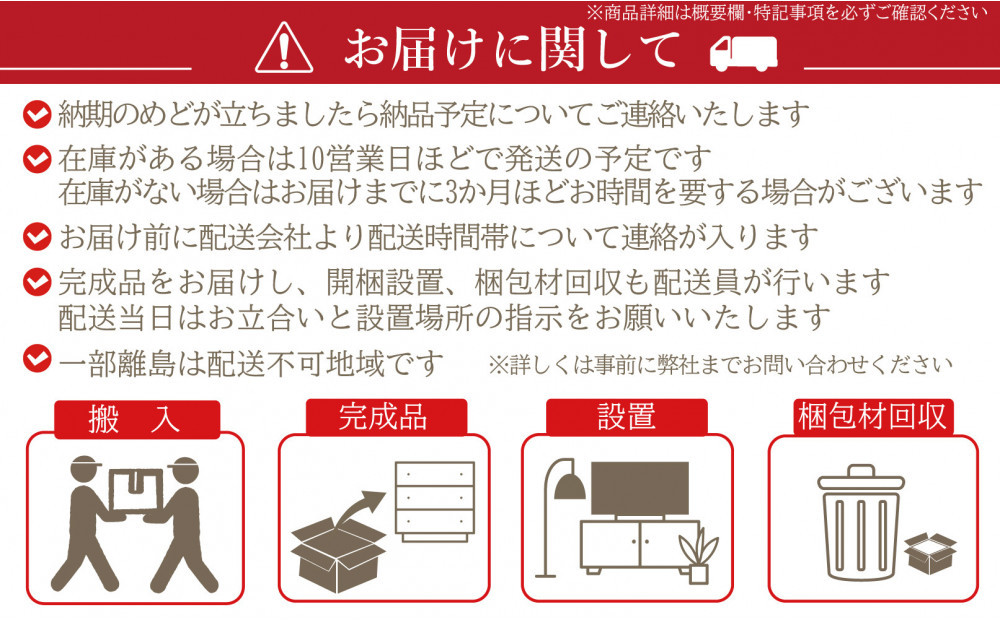 ※商品詳細は概要欄・特記事項を必ずご確認ください

お届けに関して

納期のめどが立ちましたら納品予定についてご連絡いたします

在庫がある場合は10営業日ほどで発送の予定です
在庫がない場合はお届けまでに3か月ほどお時間を要する場合がございます

お届け前に配送会社より配送時間帯について連絡が入ります

完成品をお届けし、開梱設置、梱包材回収も配送員が行います
配送当日はお立合いと設置場所の指示をお願いいたします

一部離島は配送不可地域です　※詳しくは事前に弊社までお問い合わせください

搬　入

完成品

設置

梱包材回収