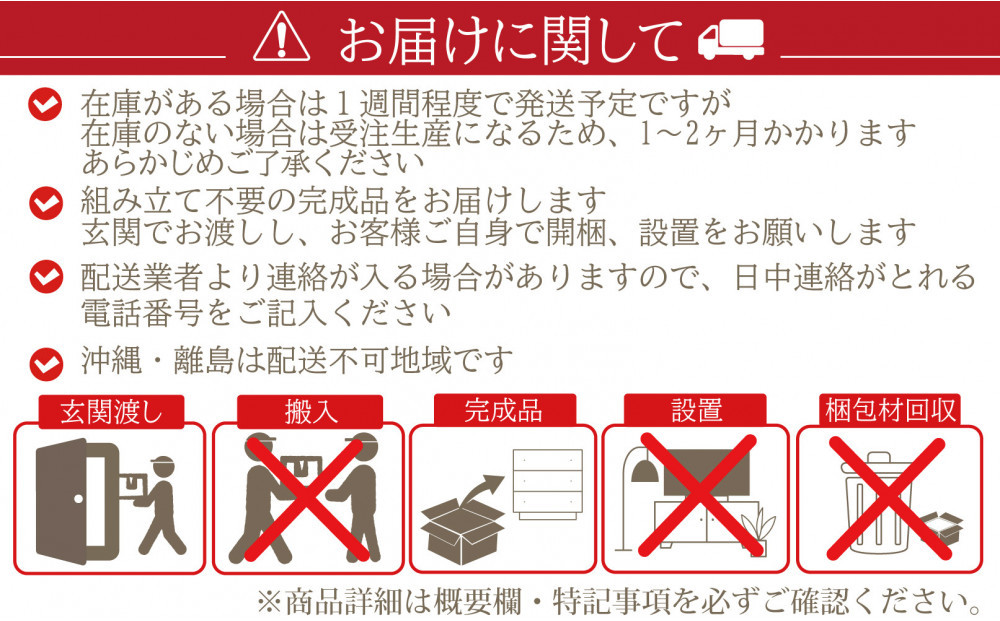 お届けに関して

在庫がある場合は１週間程度で発送予定ですが
在庫のない場合は受注生産になるため、1～2ヶ月かかります
あらかじめご了承ください

組み立て不要の完成品をお届けします
玄関でお渡しし、お客様ご自身で開梱、設置をお願いします

配送業者より連絡が入る場合がありますので、日中連絡がとれる電話番号をご記入ください

沖縄・離島は配送不可地域です

玄関渡し

搬入

完成品

設置

梱包材回収

※商品詳細は概要欄・特記事項を必ずご確認ください。