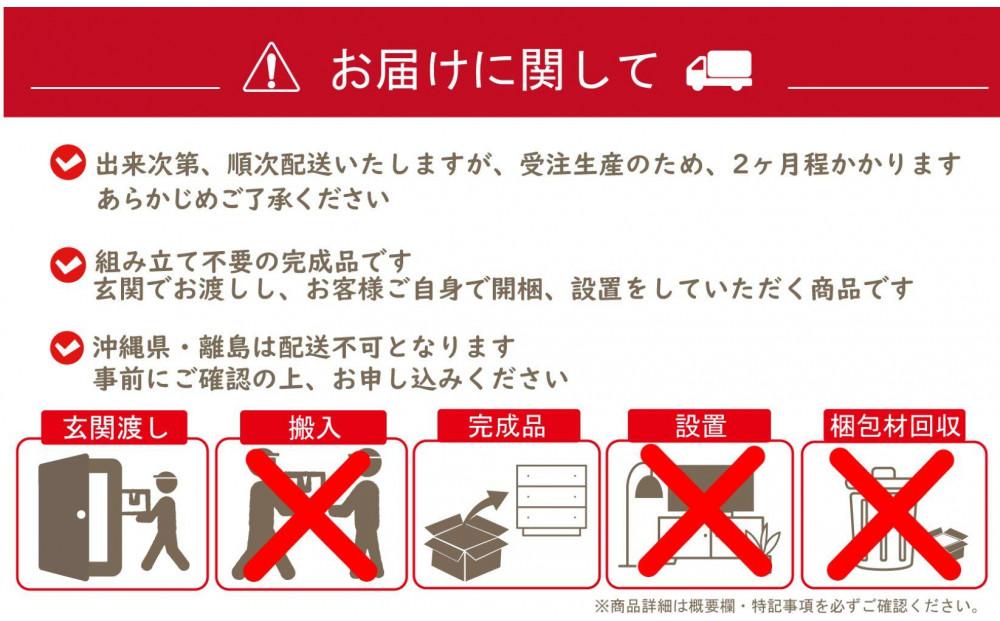 お届けに関して

出来次第、順次配送いたしますが、受注生産のため、2ヶ月程かかります
あらかじめご了承ください

組み立て不要の完成品です
玄関でお渡しし、お客様ご自身で開梱、設置をしていただく商品です

沖縄県・離島は配送不可となります
事前にご確認の上、お申し込みください

玄関渡し

搬入

完成品

設置

梱包材回収

※商品詳細は概要欄・特記事項を必ずご確認ください。