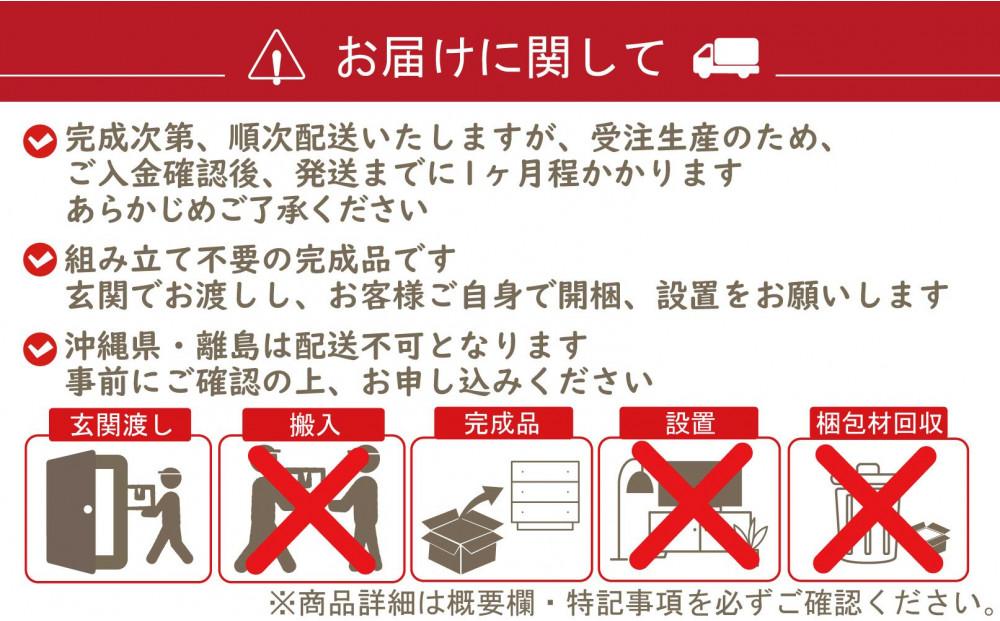 お届けに関して

完成次第、順次配送いたしますが、受注生産のため、ご入金確認後、発送までに1ヶ月程かかります あらかじめご了承ください

組み立て不要の完成品です 玄関でお渡しし、お客様ご自身で開梱、設置をお願いします

沖縄県・離島は配送不可となります 事前にご確認の上、お申し込みください

玄関渡し

搬入

完成品

設置

梱包材回収

※商品詳細は概要欄・特記事項を必ずご確認ください。