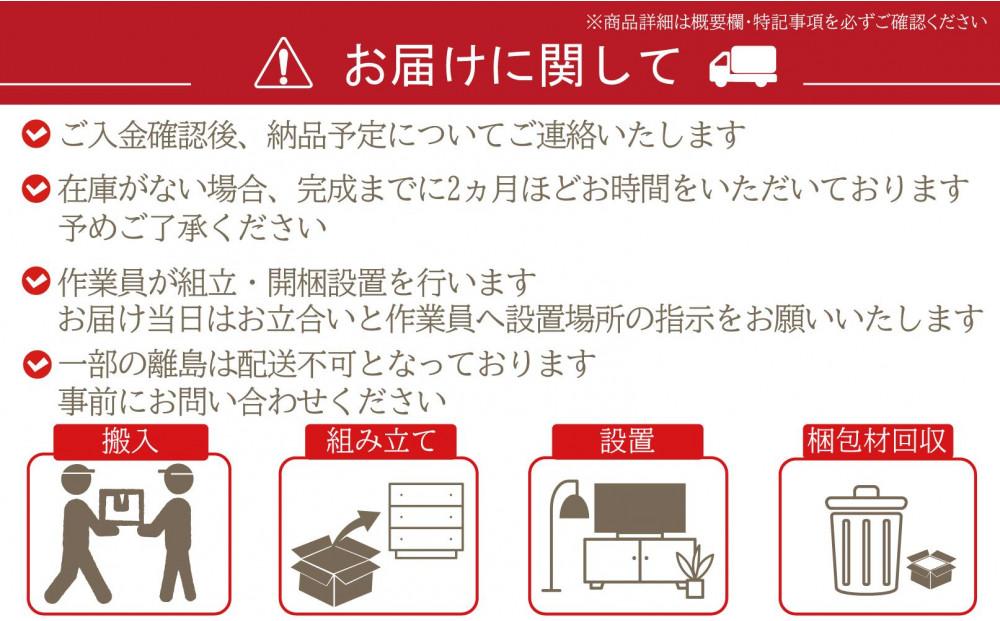 ※商品詳細は概要欄･特記事項を必ずご確認ください

お届けに関して

ご入金確認後、納品予定についてご連絡いたします

在庫がない場合、完成までに2ヵ月ほどお時間をいただいております
予めご了承ください

作業員が組立・開梱設置を行います
お届け当日はお立合いと作業員へ設置場所の指示をお願いいたします

一部の離島は配送不可となっております
事前にお問い合わせください

搬入

組み立て

設置

梱包材回収