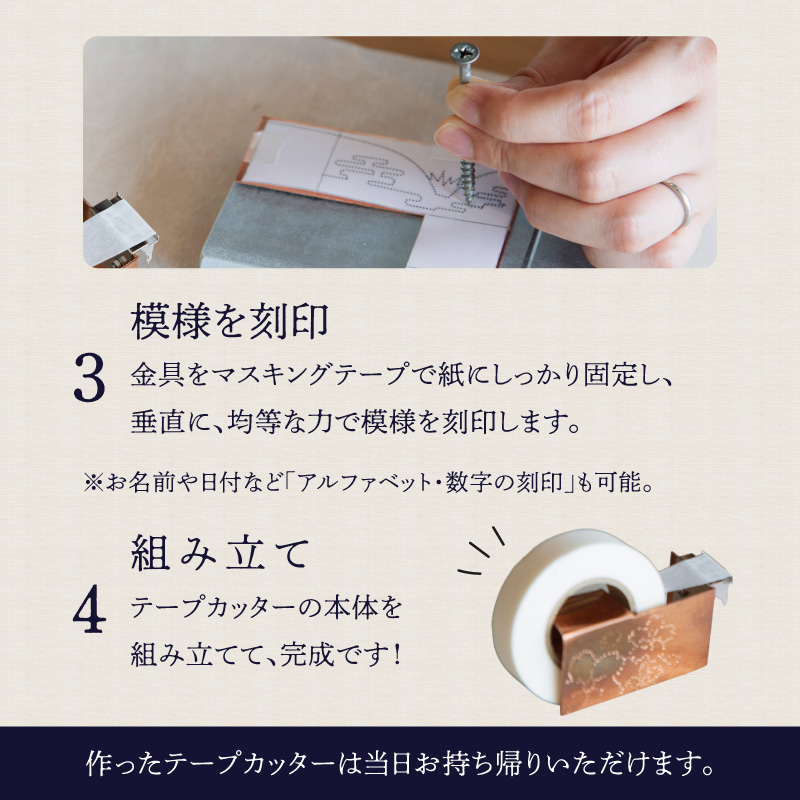 3
模様を刻印
金具をマスキングテープで紙にしっかり固定し、垂直に、均等な力で模様を刻印します。

※お名前や日付など「アルファベット・数字の刻印」も可能。

4
組み立て
テープカッターの本体を組み立てて、完成です！

作ったテープカッターは当日お持ち帰りいただけます。