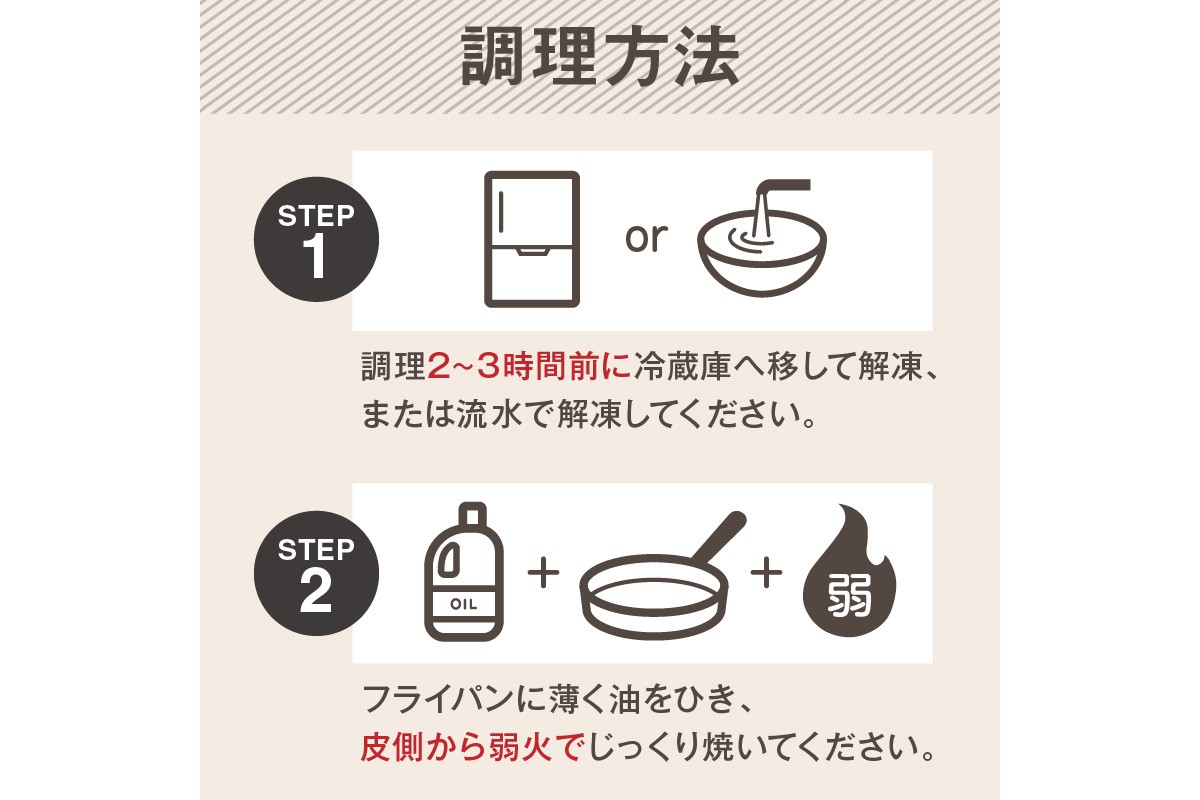 調理方法

STEP 1

or

調理2~3時間前に冷蔵庫へ移して解凍、または流水で解凍してください。

STEP 2

OIL

+

+

弱

フライパンに薄く油をひき、皮側から弱火でじっくり焼いてください。