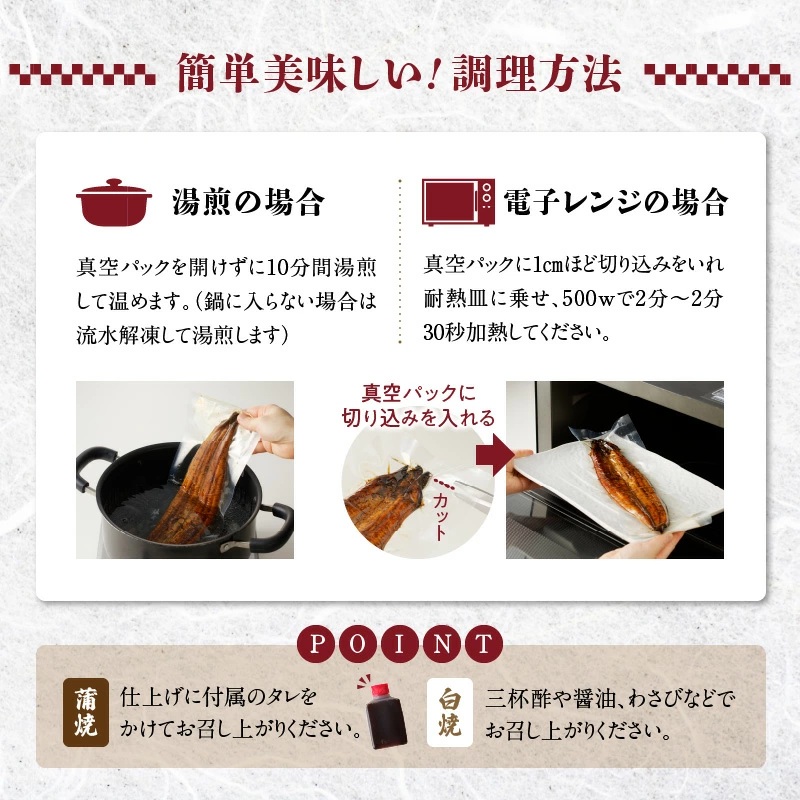 簡単美味しい！調理方法

湯煎の場合

真空パックを開けずに10分間湯煎して温めます。（鍋に入らない場合は流水解凍して湯煎します）

電子レンジの場合

真空パックに1cmほど切り込みをいれ耐熱皿に乗せ、500wで2分～2分30秒加熱してください。

真空パックに切り込みを入れる

カット

POINT

蒲焼

仕上げに付属のタレをかけてお召し上がりください。

白焼

三杯酢や醤油、わさびなどでお召し上がりください。