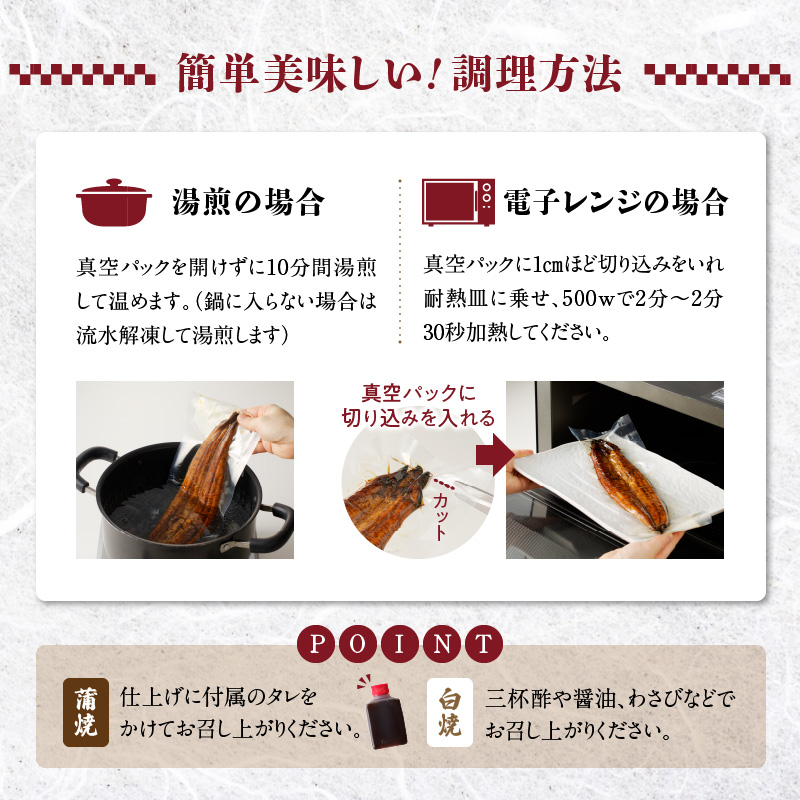 簡単美味しい！調理方法

湯煎の場合

真空パックを開けずに10分間湯煎して温めます。(鍋に入らない場合は流水解凍して湯煎します)

電子レンジの場合

真空パックに1cmほど切り込みをいれ耐熱皿に乗せ、500wで2分～2分30秒加熱してください。

真空パックに切り込みを入れる

カット

POINT

蒲焼

仕上げに付属のタレをかけてお召し上がりください。

白焼

三杯酢や醤油、わさびなどでお召し上がりください。