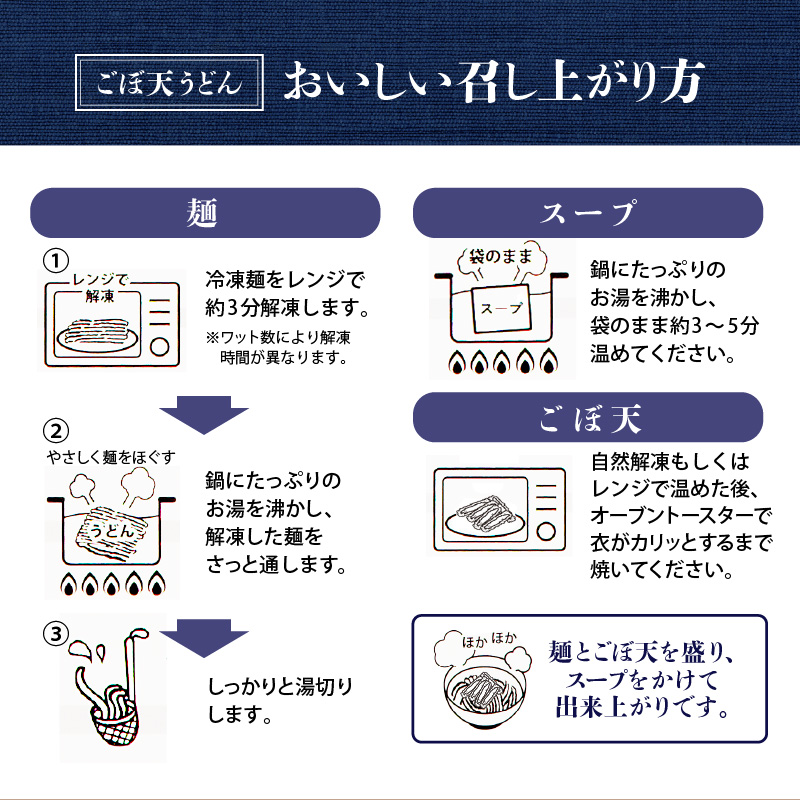 ごぼ天うどん おいしい召し上がり方

麺

①
レンジで解凍

冷凍麺をレンジで約3分解凍します。
※ワット数により解凍時間が異なります。

②
やさしく麺をほぐす
うどん

鍋にたっぷりのお湯を沸かし、解凍した麺をさっと通します。

③

しっかりと湯切りします。

スープ

袋のまま
スープ

鍋にたっぷりのお湯を沸かし、袋のまま約3～5分温めてください。

ごぼ天

自然解凍もしくはレンジで温めた後、オーブントースターで衣がカリッとするまで焼いてください。

ほか ほか

麺とごぼ天を盛り、スープをかけて出来上がりです。