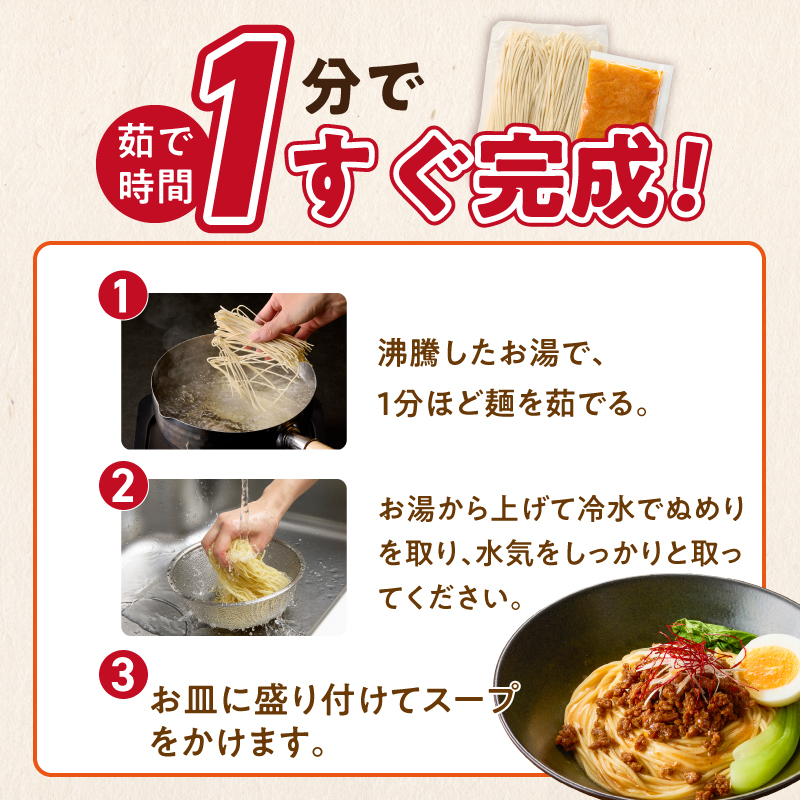 茹で時間 1 分で すぐ完成!

1
沸騰したお湯で、1分ほど麺を茹でる。

2
お湯から上げて冷水でぬめりを取り、水気をしっかりと取ってください。

3
お皿に盛り付けてスープをかけます。