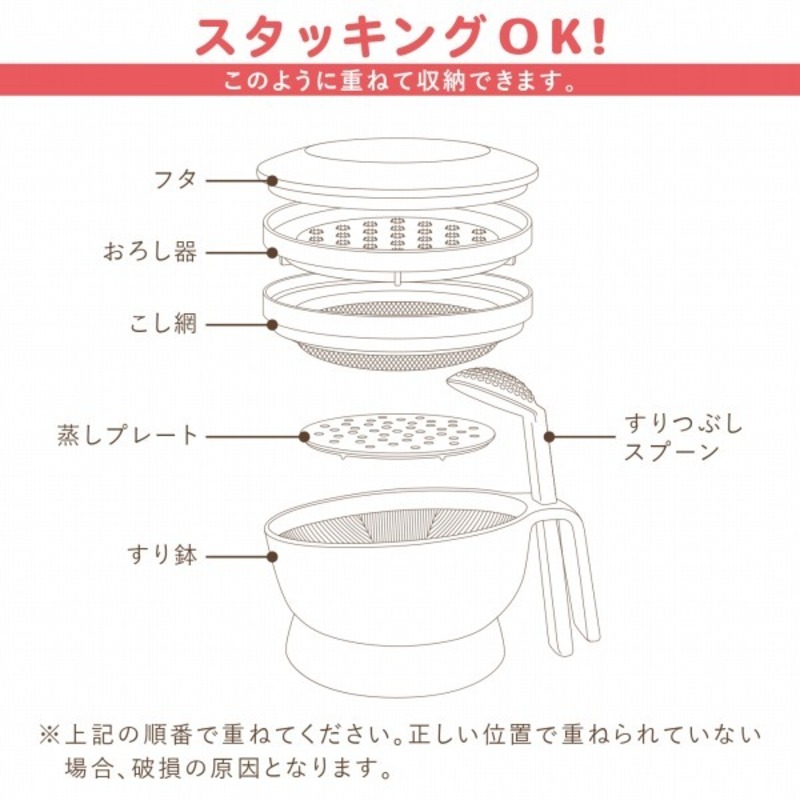 スタッキングOK!

このように重ねて収納できます。

フタ

おろし器

こし網

蒸しプレート

すりつぶしスプーン

すり鉢

※上記の順番で重ねてください。正しい位置で重ねられていない場合、破損の原因となります。