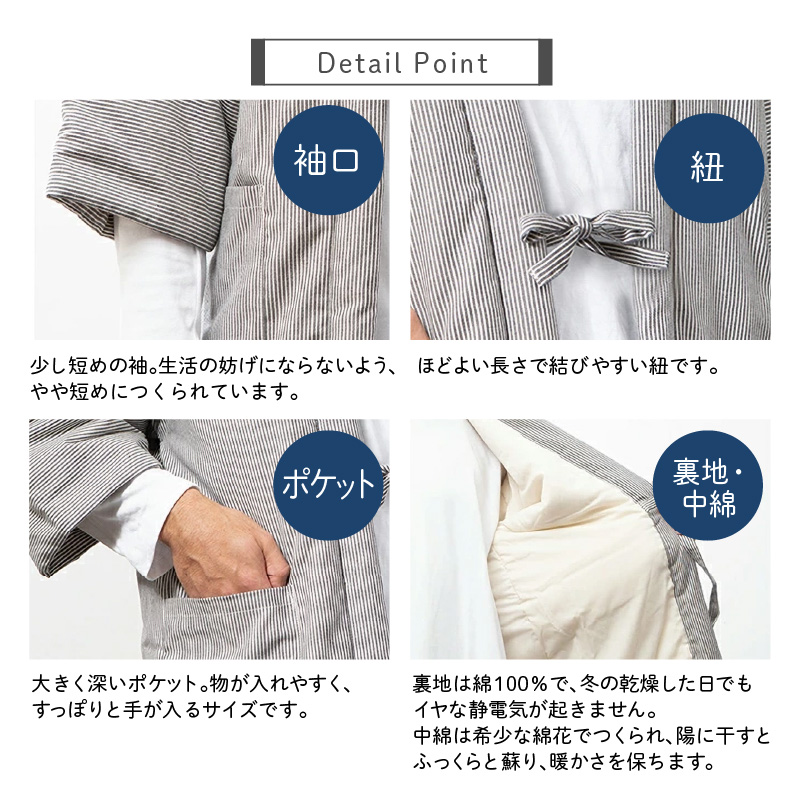 Detail Point

袖口

少し短めの袖。生活の妨げにならないよう、やや短めにつくられています。

紐

ほどよい長さで結びやすい紐です。

ポケット

大きく深いポケット。物が入れやすく、すっぽりと手が入るサイズです。

裏地・中綿

裏地は綿100%で、冬の乾燥した日でもイヤな静電気が起きません。
中綿は希少な綿花でつくられ、陽に干すとふっくらと蘇り、暖かさを保ちます。