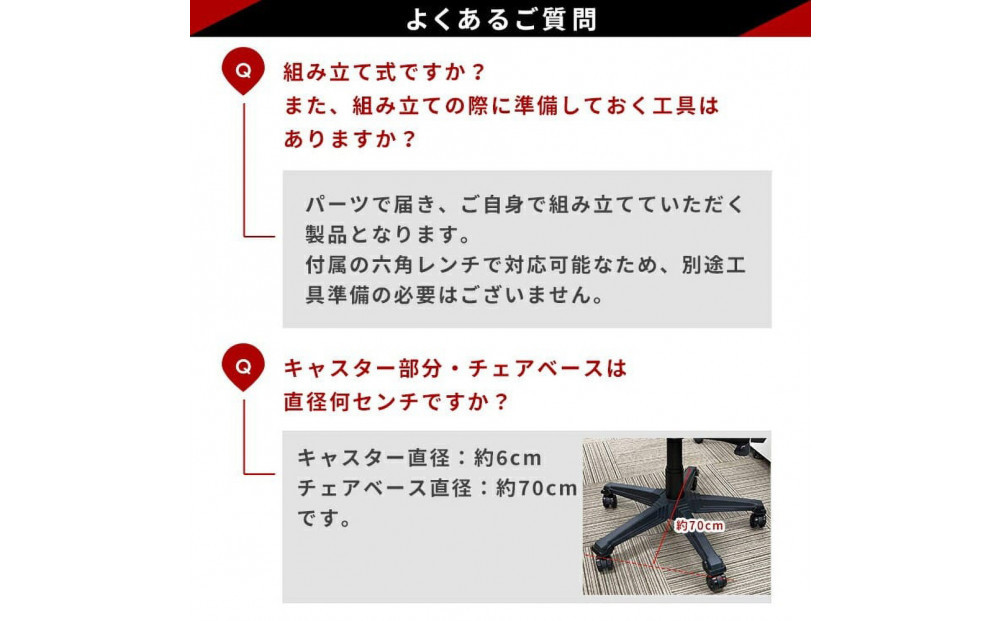 よくあるご質問

Q

組み立て式ですか？
また、組み立ての際に準備しておく工具はありますか？

パーツで届き、ご自身で組み立てていただく製品となります。
付属の六角レンチで対応可能なため、別途工具準備の必要はございません。

Q

キャスター部分・チェアベースは直径何センチですか？

キャスター直径：約6cm
チェアベース直径：約70cm
です。

約70cm