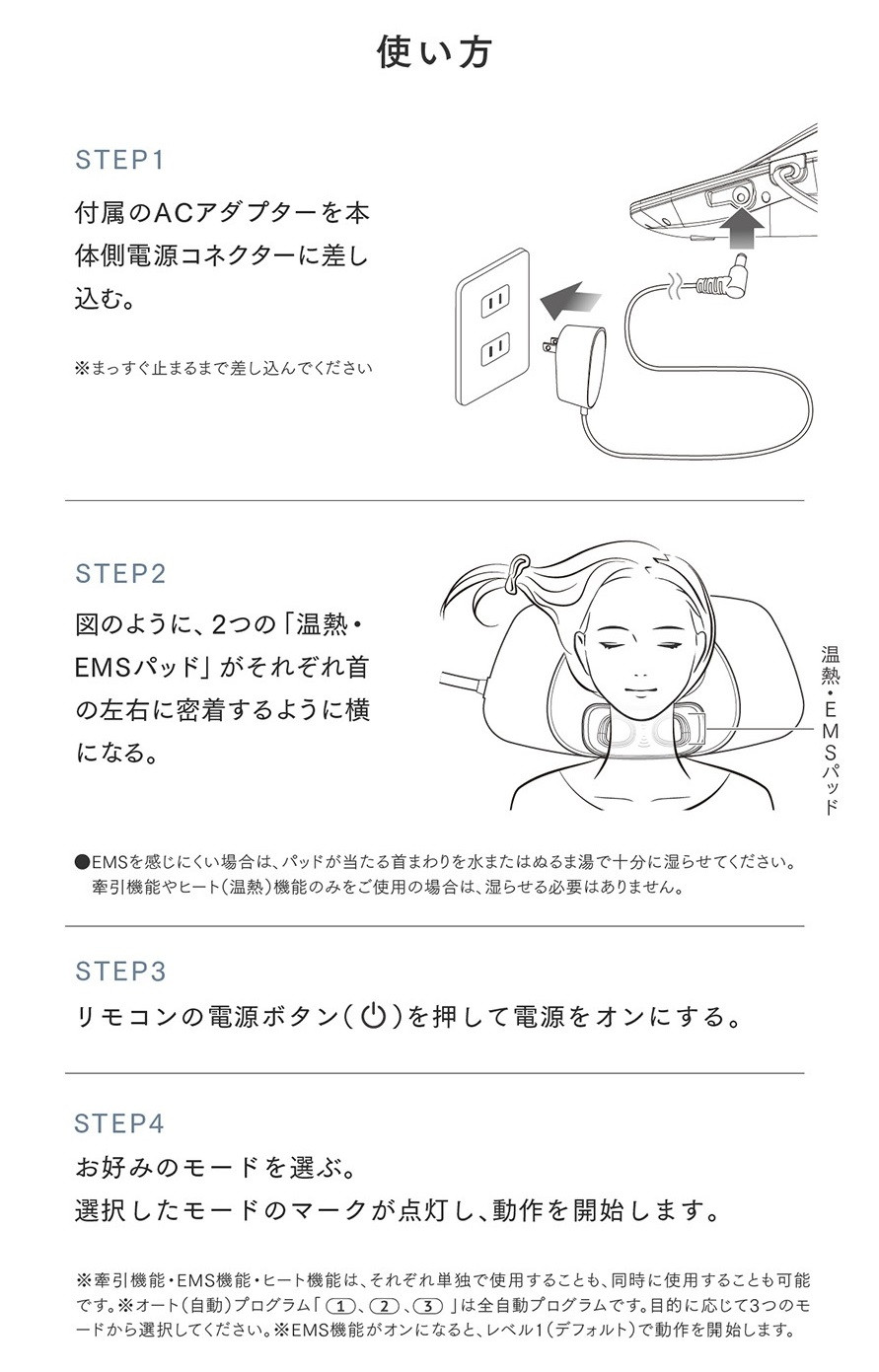 使い方

STEP1

付属のACアダプターを本体側電源コネクターに差し込む。

※まっすぐ止まるまで差し込んでください

STEP2

図のように、2つの「温熱・EMSパッド」がそれぞれ首の左右に密着するように横になる。

温熱・EMSパッド

●EMSを感じにくい場合は、パッドが当たる首まわりを水またはぬるま湯で十分に湿らせてください。牽引機能やヒート（温熱）機能のみをご使用の場合は、湿らせる必要はありません。

STEP3

リモコンの電源ボタン（⏻）を押して電源をオンにする。

STEP4

お好みのモードを選ぶ。
選択したモードのマークが点灯し、動作を開始します。

※牽引機能・EMS機能・ヒート機能は、それぞれ単独で使用することも、同時に使用することも可能です。※オート（自動）プログラム「①、②、③」は全自動プログラムです。目的に応じて3つのモードから選択してください。※EMS機能がオンになると、レベル1（デフォルト）で動作を開始します。