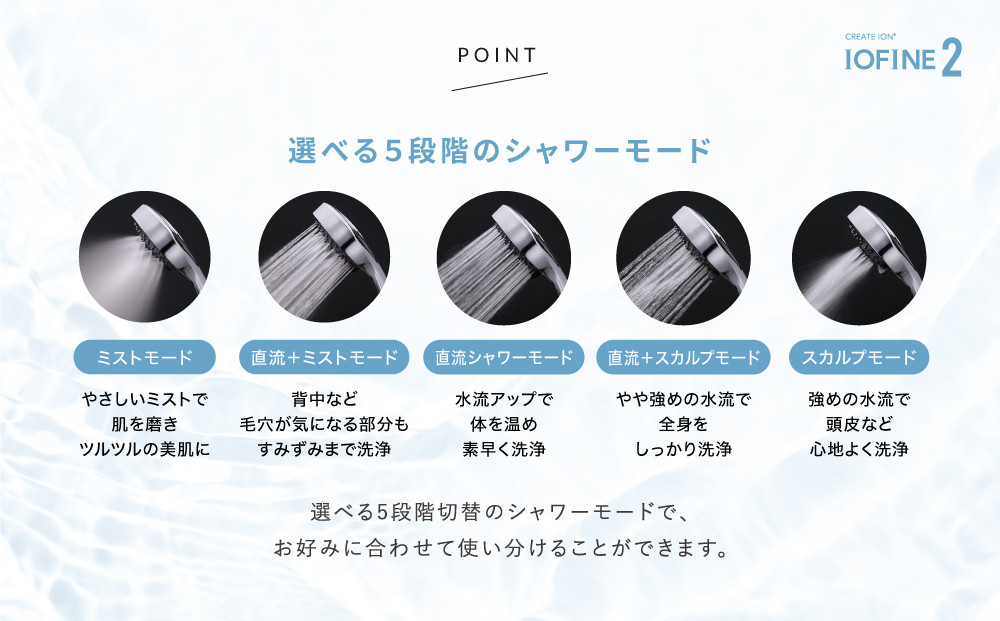 POINT

CREATE ION®
IOFINE 2

選べる5段階のシャワーモード

ミストモード
やさしいミストで
肌を磨き
ツルツルの美肌に

直流+ミストモード
背中など
毛穴が気になる部分も
すみずみまで洗浄

直流シャワーモード
水流アップで
体を温め
素早く洗浄

直流+スカルプモード
やや強めの水流で
全身を
しっかり洗浄

スカルプモード
強めの水流で
頭皮など
心地よく洗浄

選べる5段階切替のシャワーモードで、
お好みに合わせて使い分けることができます。